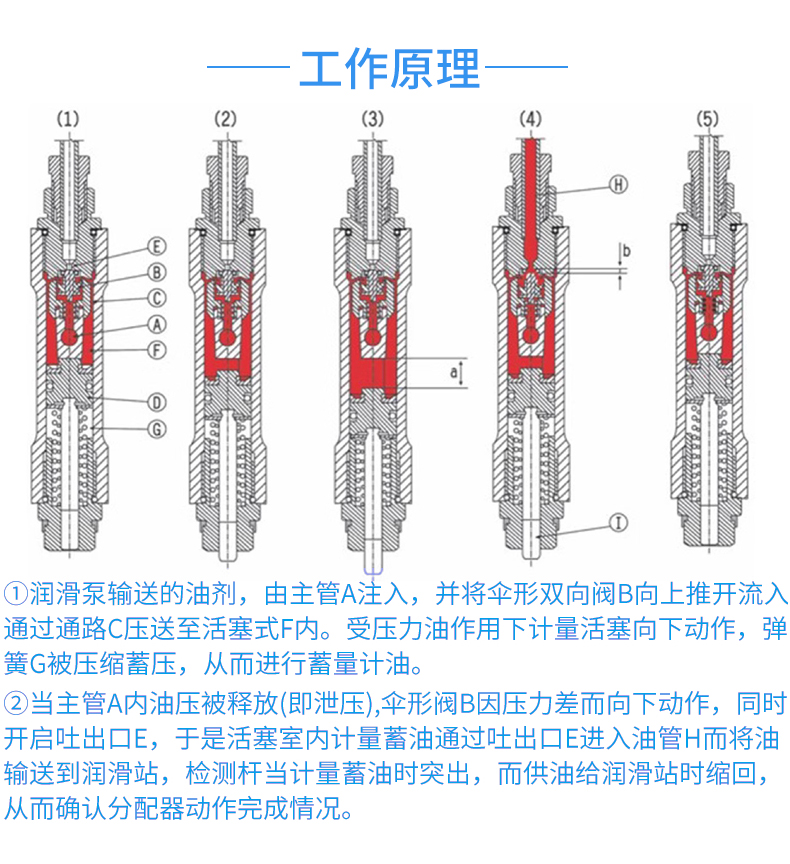 工作原理

(1) (2) (3) (4) (5)

E
B
C
A
F
D
G
a
H
b
I

①润滑泵输送的油剂，由主管A注入，并将伞形双向阀B向上推开流入通过通路C压送至活塞式F内。受压力油作用下计量活塞向下动作，弹簧G被压缩蓄压，从而进行蓄量计油。

②当主管A内油压被释放(即泄压),伞形阀B因压力差而向下动作，同时开启吐出口E，于是活塞室内计量蓄油通过吐出口E进入油管H而将油输送到润滑站，检测杆当计量蓄油时突出，而供油给润滑站时缩回，从而确认分配器动作完成情况。