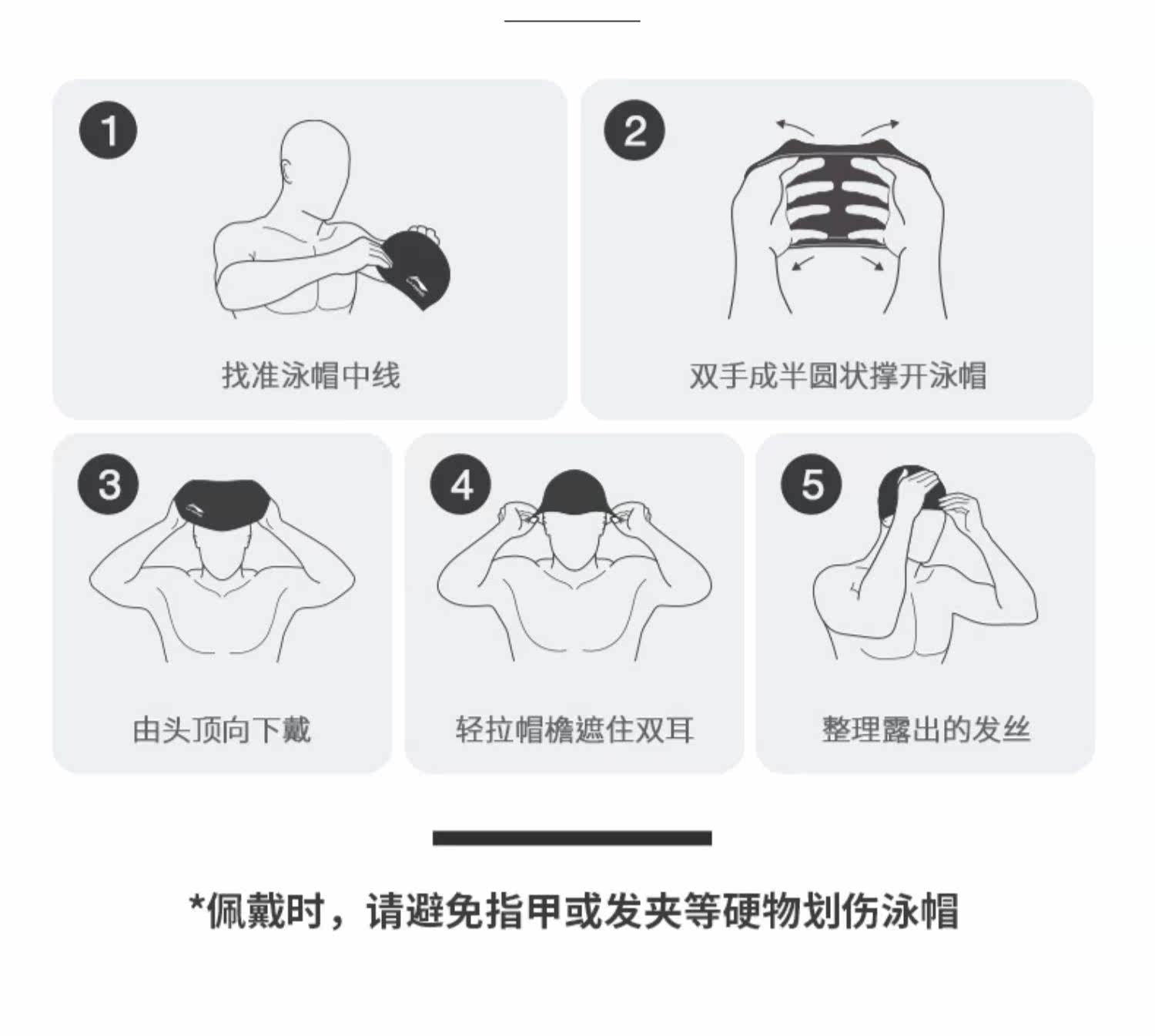 1

找准泳帽中线

2

双手成半圆状撑开泳帽

3

由头顶向下戴

4

轻拉帽檐遮住双耳

5

整理露出的发丝

*佩戴时，请避免指甲或发夹等硬物划伤泳帽