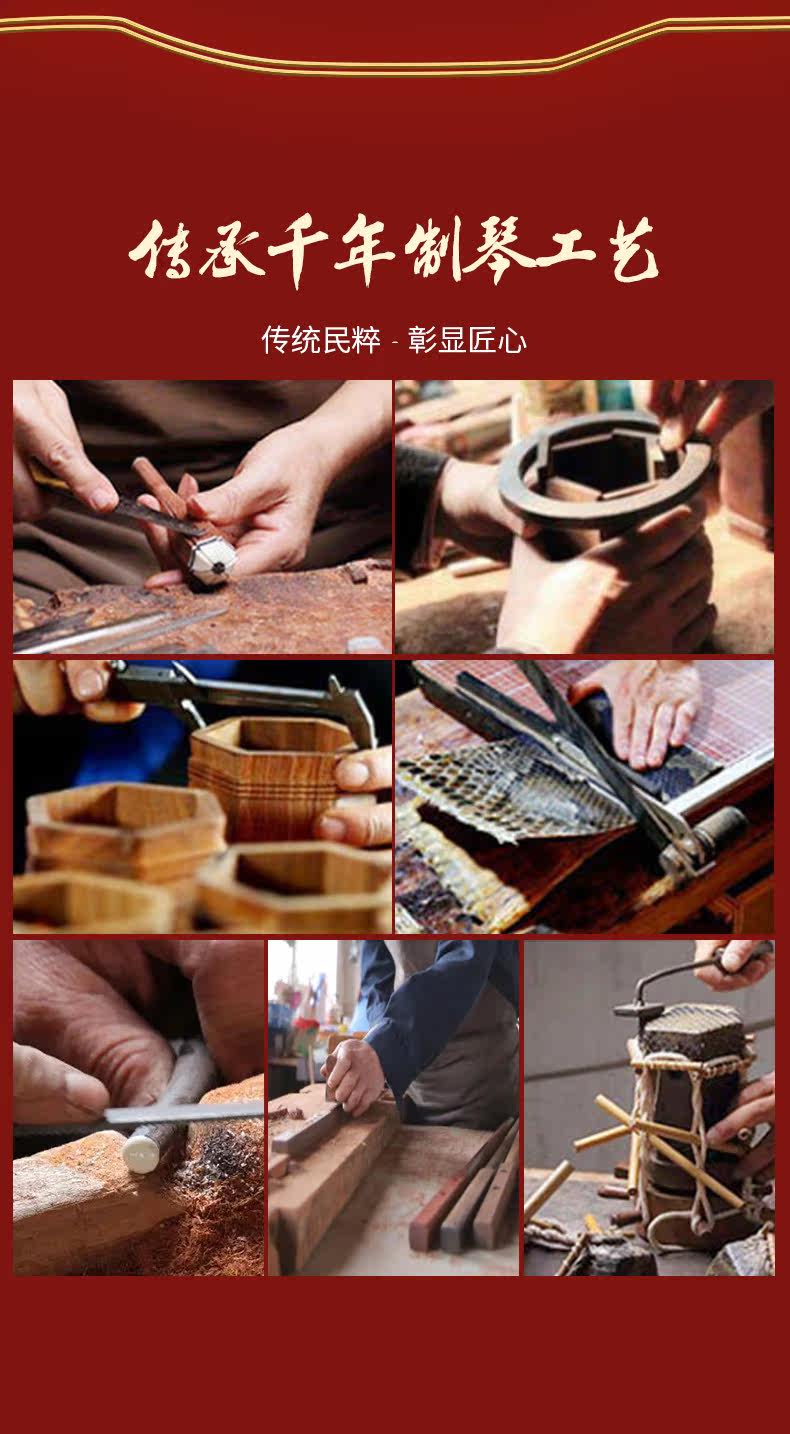 传承千年制琴工艺

传统民粹 - 彰显匠心