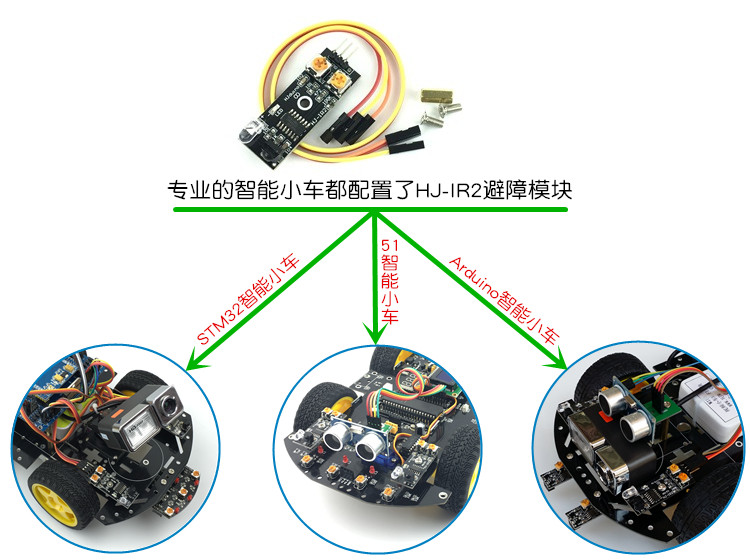 专业的智能小车都配置了HJ-IR2避障模块

STM32智能小车

51智能小车

Arduino智能小车