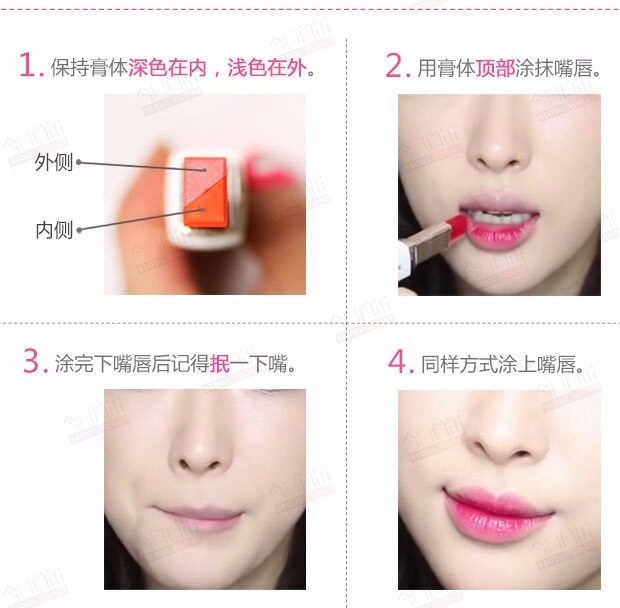 1. 保持膏体深色在内，浅色在外。

外侧

内侧

2. 用膏体顶部涂抹嘴唇。

3. 涂完下嘴唇后记得抿一下嘴。

4. 同样方式涂上嘴唇。