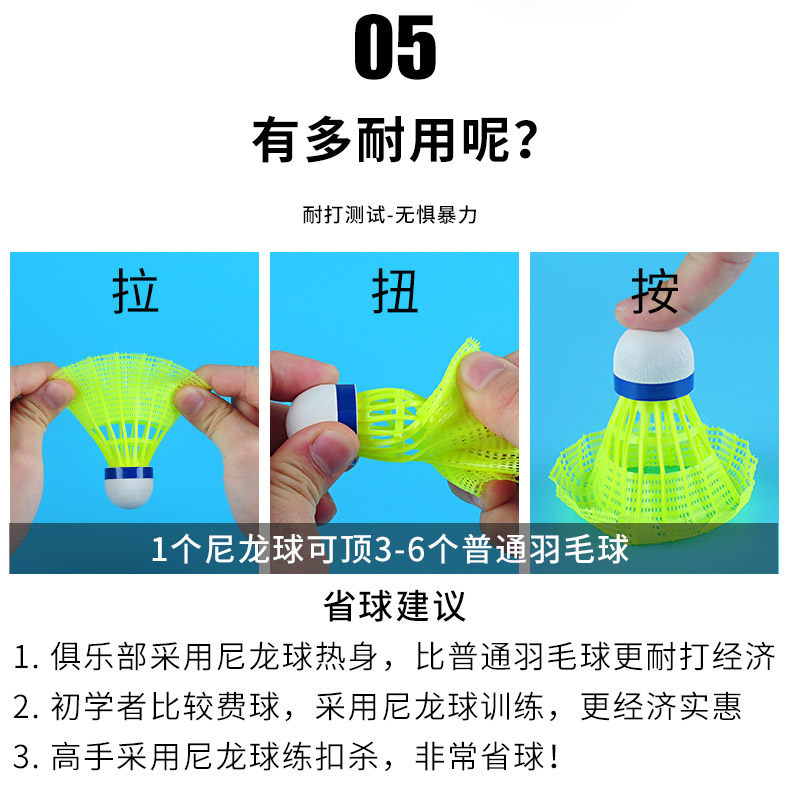 05

有多耐用呢?

耐打测试-无惧暴力

拉

扭

按

1个尼龙球可顶3-6个普通羽毛球

省球建议

1. 俱乐部采用尼龙球热身，比普通羽毛球更耐打经济
2. 初学者比较费球，采用尼龙球训练，更经济实惠
3. 高手采用尼龙球练扣杀，非常省球!