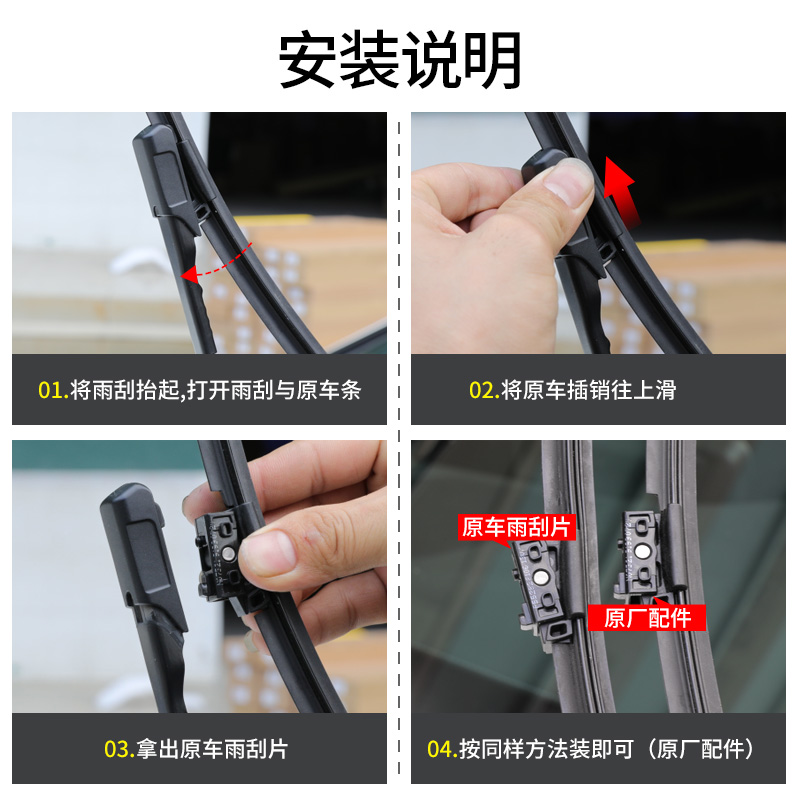 安装说明

01.将雨刮抬起,打开雨刮与原车条

02.将原车插销往上滑

03.拿出原车雨刮片

原车雨刮片

原厂配件

04.按同样方法装即可（原厂配件）