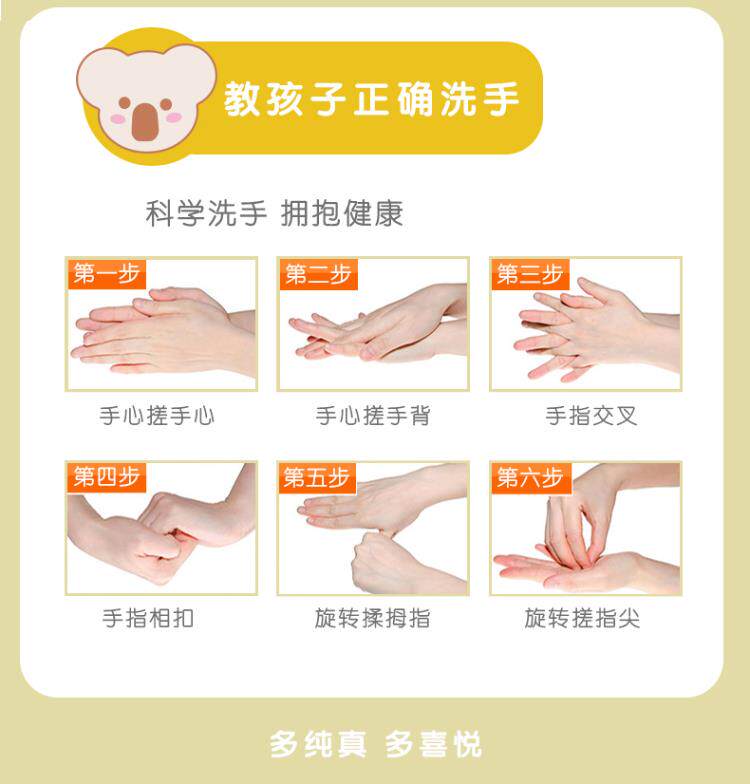 教孩子正确洗手

科学洗手 拥抱健康

第一步

手心搓手心

第二步

手心搓手背

第三步

手指交叉

第四步

手指相扣

第五步

旋转揉拇指

第六步

旋转搓指尖

多纯真 多喜悦