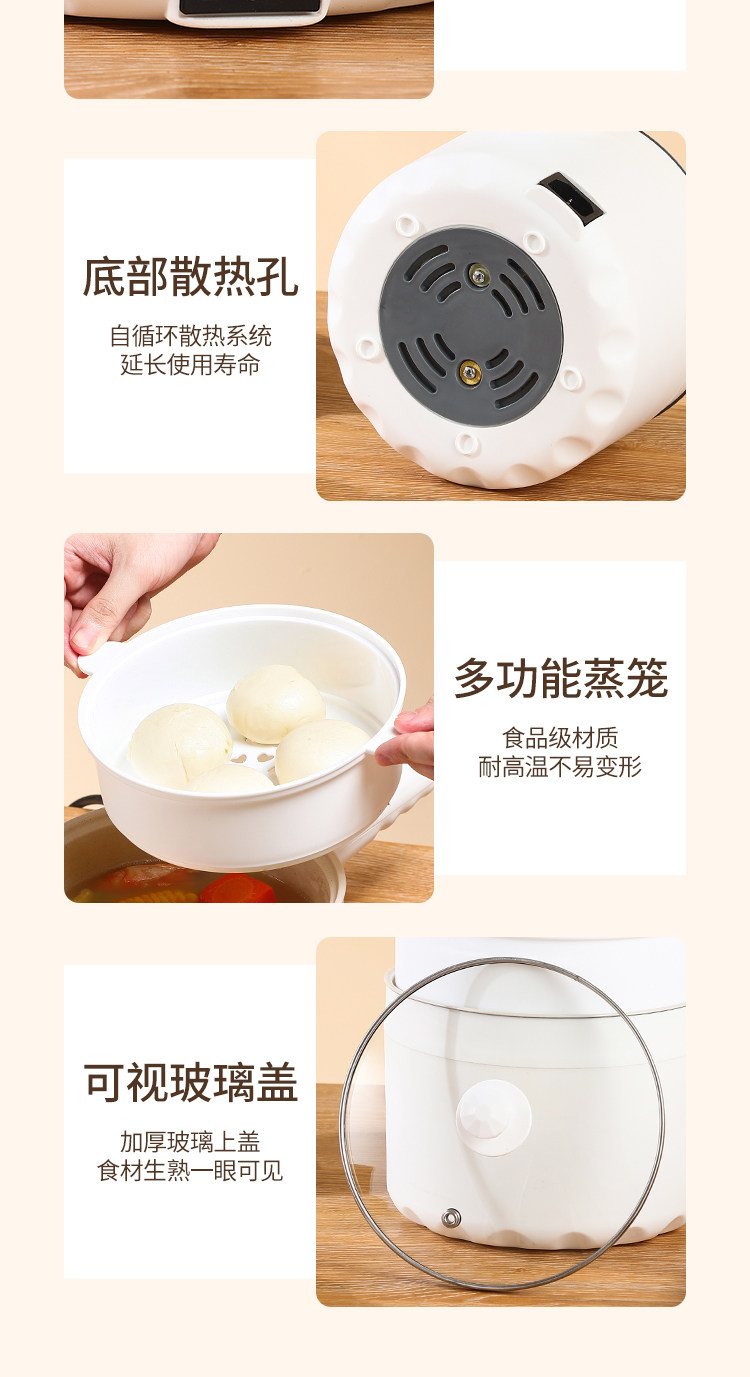 底部散热孔

自循环散热系统
延长使用寿命

多功能蒸笼

食品级材质
耐高温不易变形

可视玻璃盖

加厚玻璃上盖
食材生熟一眼可见