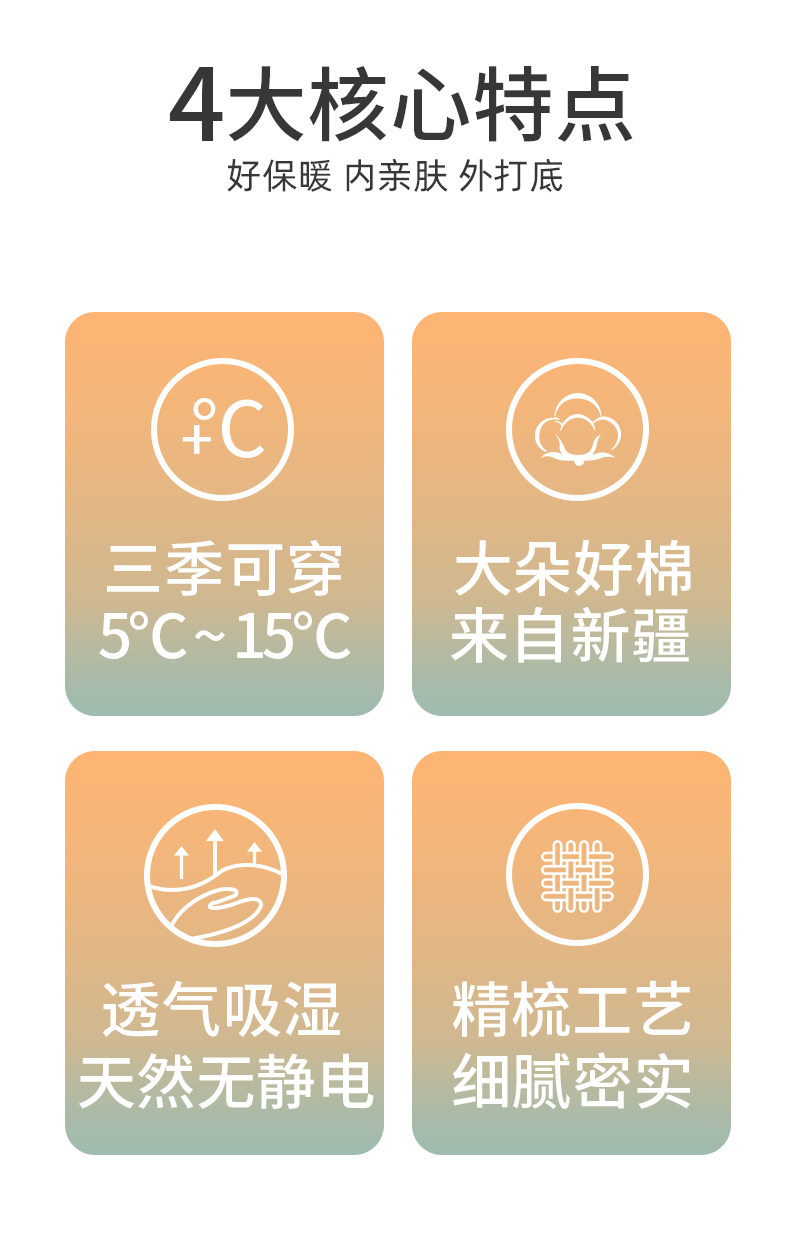 4大核心特点
好保暖 内亲肤 外打底

°C

三季可穿
5°C~15°C

大朵好棉
来自新疆

透气吸湿
天然无静电

精梳工艺
细腻密实