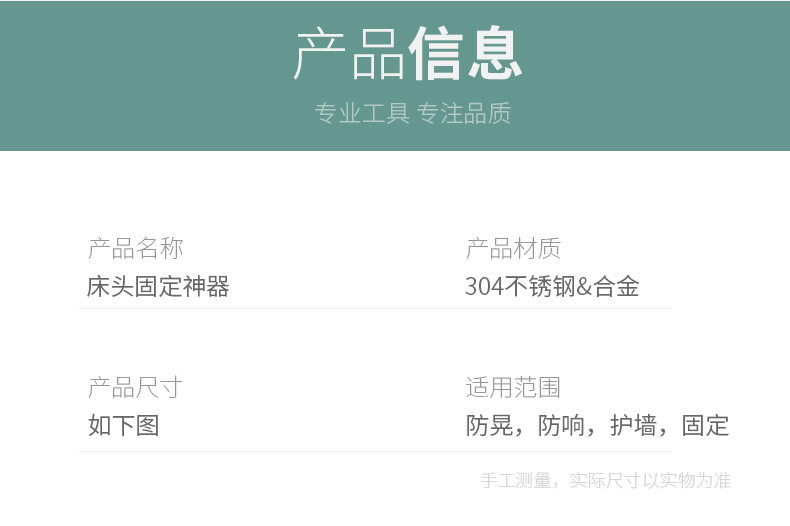 产品信息
专业工具 专注品质

产品名称
床头固定神器

产品材质
304不锈钢&合金

产品尺寸
如下图

适用范围
防晃，防响，护墙，固定

手工测量，实际尺寸以实物为准