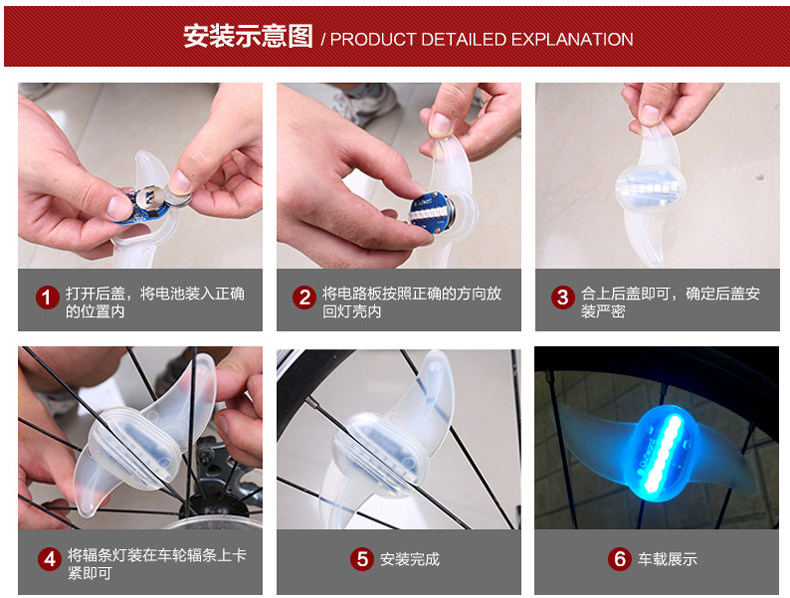 安装示意图 / PRODUCT DETAILED EXPLANATION

1 打开后盖，将电池装入正确的位置内

2 将电路板按照正确的方向放回灯壳内

3 合上后盖即可，确定后盖安装严密

4 将辐条灯装在车轮辐条上卡紧即可

5 安装完成

6 车载展示