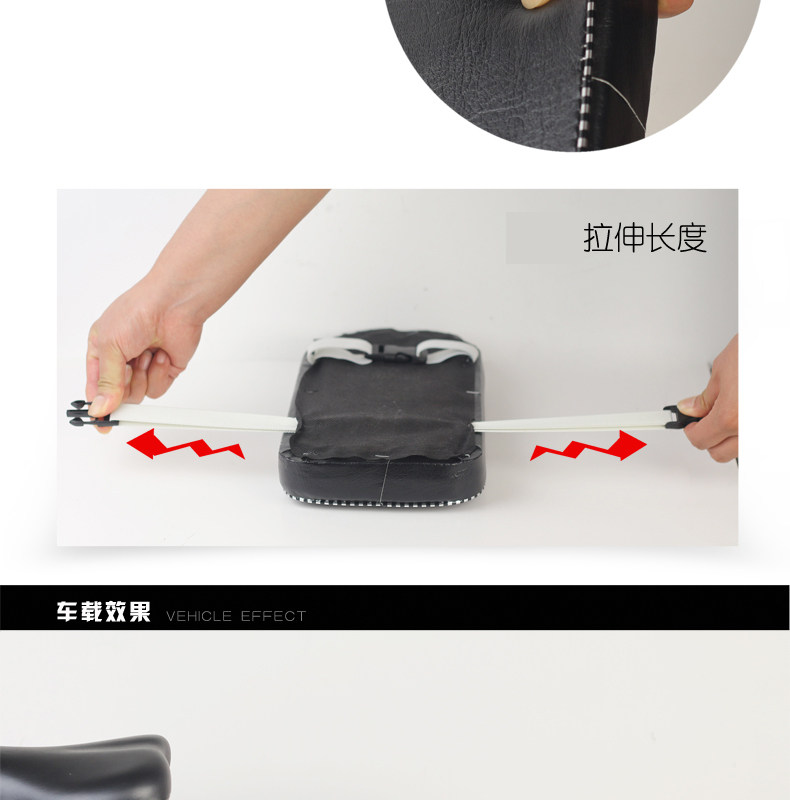 拉伸长度

车载效果 VEHICLE EFFECT