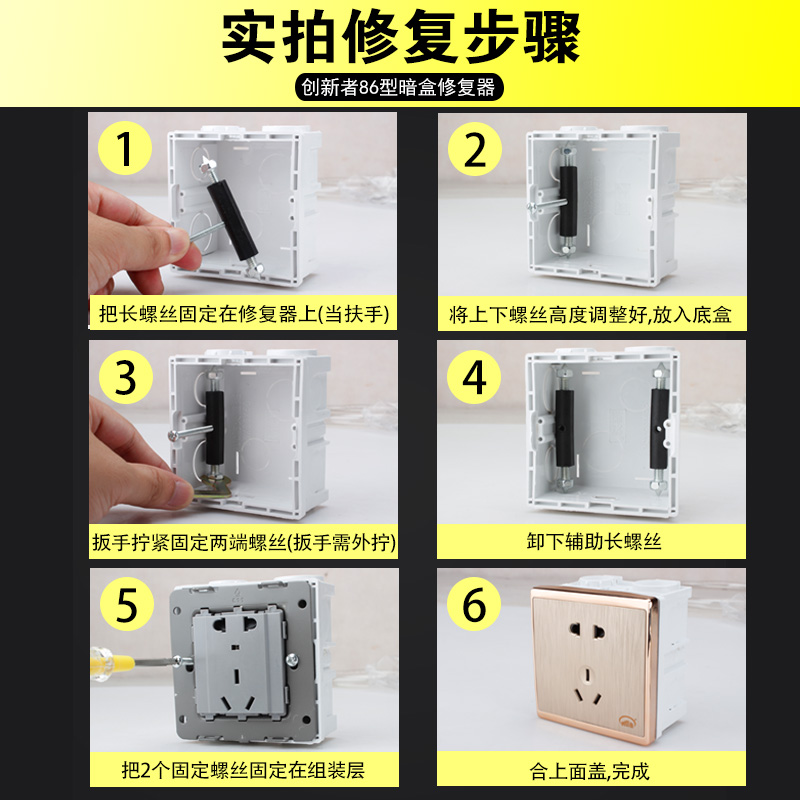 实拍修复步骤

创新者86型暗盒修复器

1

把长螺丝固定在修复器上(当扶手)

2

将上下螺丝高度调整好,放入底盒

3

扳手拧紧固定两端螺丝(扳手需外拧)

4

卸下辅助长螺丝

5

把2个固定螺丝固定在组装层

6

合上面盖,完成