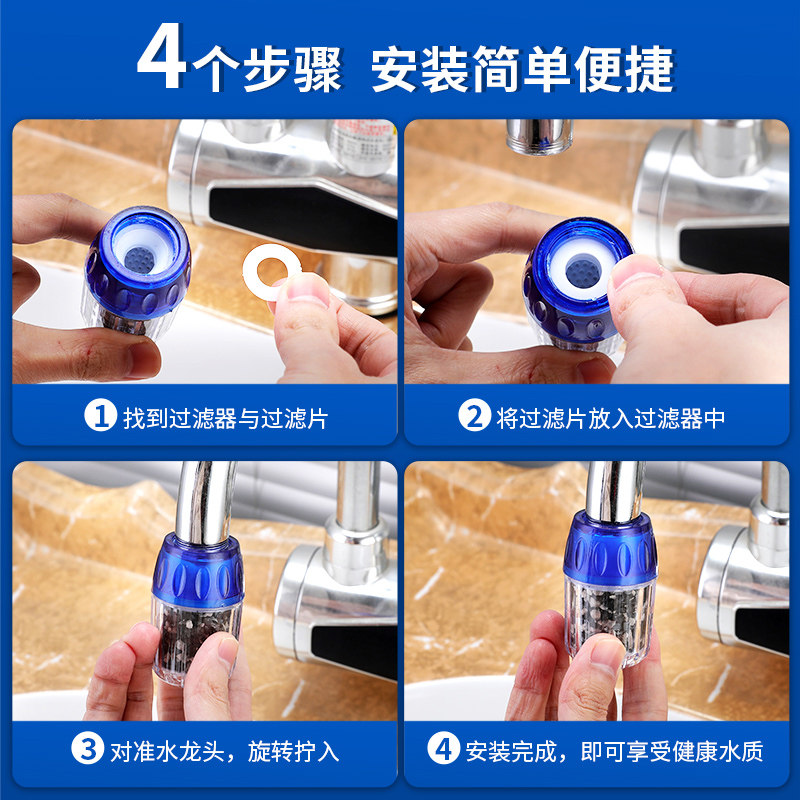 4个步骤 安装简单便捷

1 找到过滤器与过滤片

2 将过滤片放入过滤器中

3 对准水龙头，旋转拧入

4 安装完成，即可享受健康水质