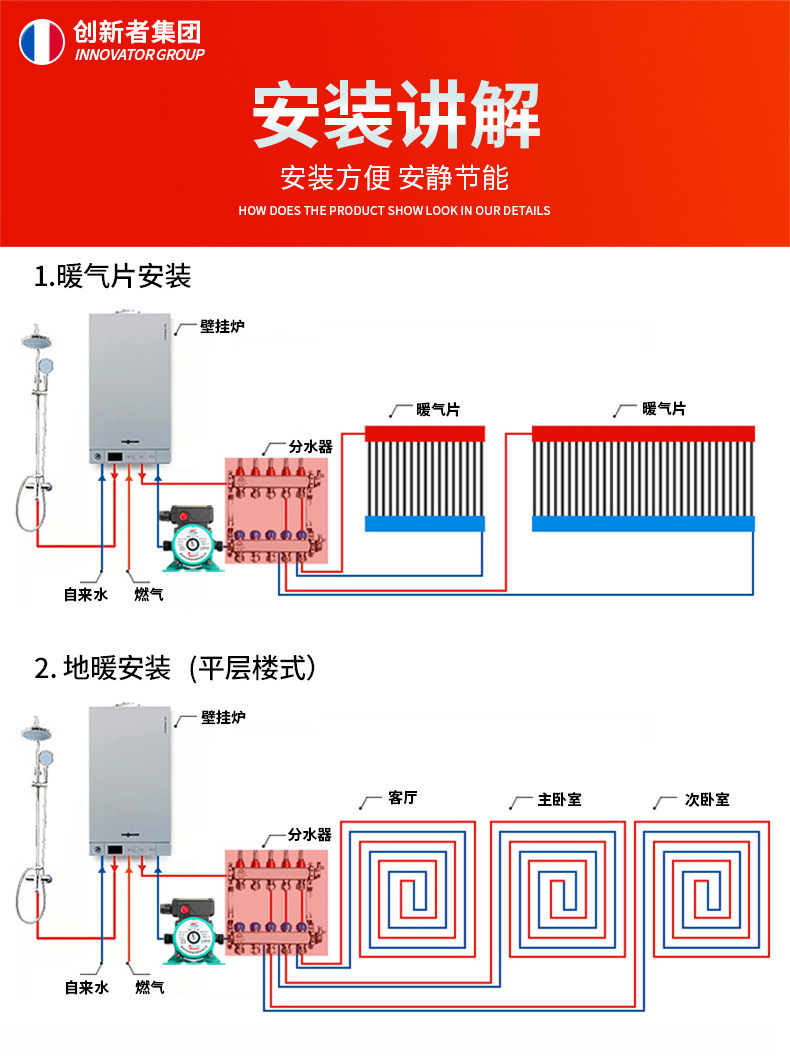 创新者集团
INNOVATOR GROUP

安装讲解

安装方便 安静节能

HOW DOES THE PRODUCT SHOW LOOK IN OUR DETAILS

1.暖气片安装

壁挂炉

暖气片

暖气片

分水器

自来水

燃气

2. 地暖安装（平层楼式）

壁挂炉

客厅

主卧室

次卧室

分水器

自来水

燃气