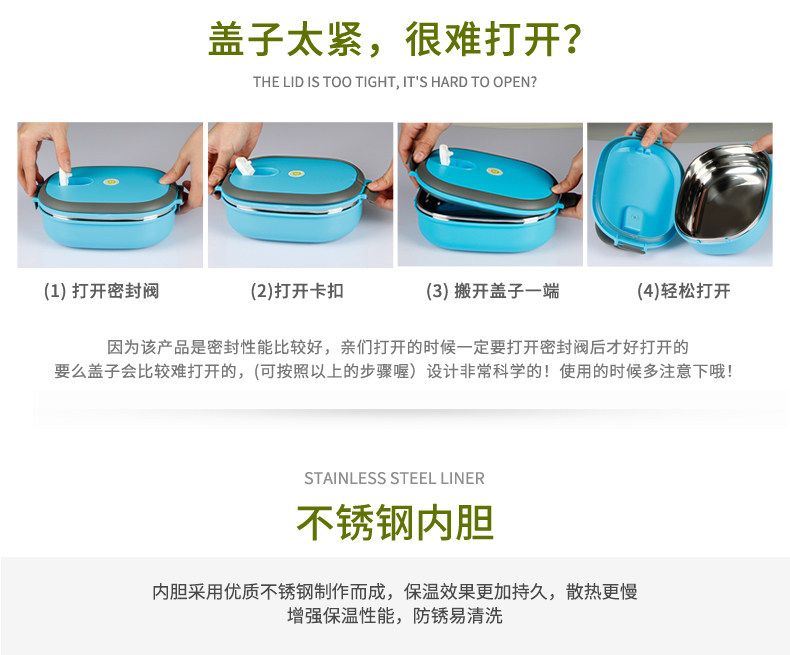 盖子太紧，很难打开?

THE LID IS TOO TIGHT, IT'S HARD TO OPEN?

(1) 打开密封阀

(2)打开卡扣

(3) 搬开盖子一端

(4)轻松打开

因为该产品是密封性能比较好，亲们打开的时候一定要打开密封阀后才好打开的
要么盖子会比较难打开的，(可按照以上的步骤喔）设计非常科学的！使用的时候多注意下哦！

STAINLESS STEEL LINER

不锈钢内胆

内胆采用优质不锈钢制作而成，保温效果更加持久，散热更慢
增强保温性能，防锈易清洗