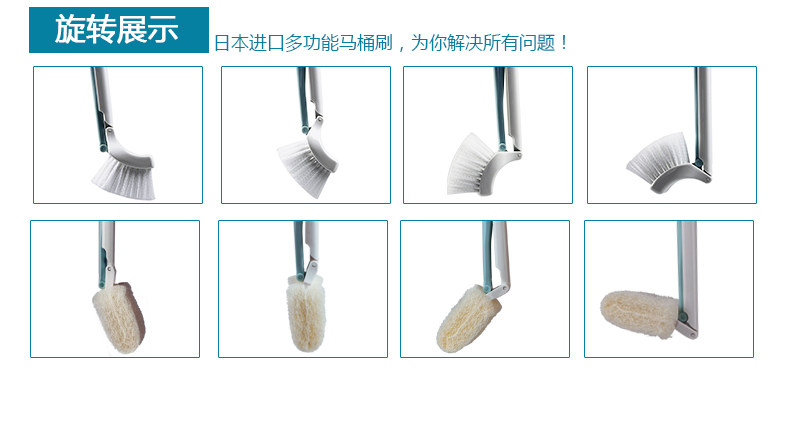 旋转展示

日本进口多功能马桶刷，为你解决所有问题！