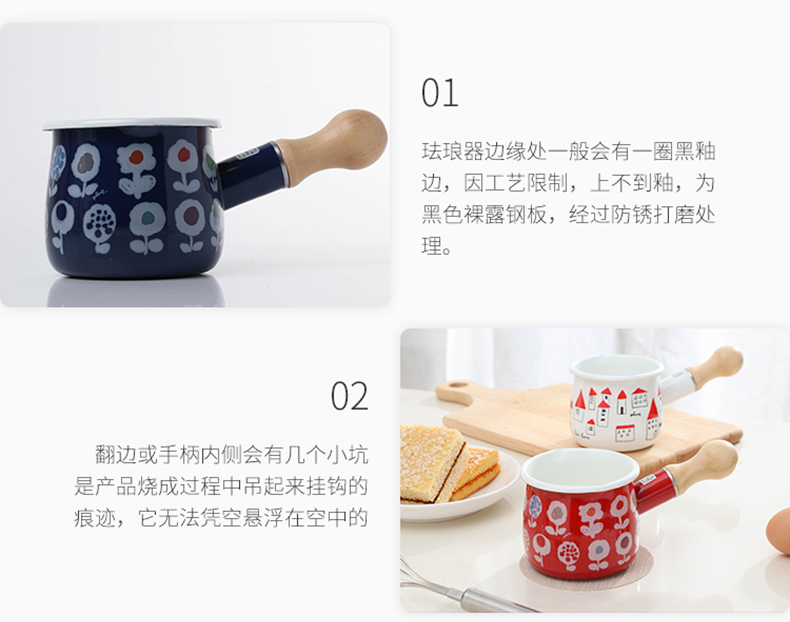 01

珐琅器边缘处一般会有一圈黑釉边，因工艺限制，上不到釉，为黑色裸露钢板，经过防锈打磨处理。

02

翻边或手柄内侧会有几个小坑是产品烧成过程中吊起来挂钩的痕迹，它无法凭空悬浮在空中的