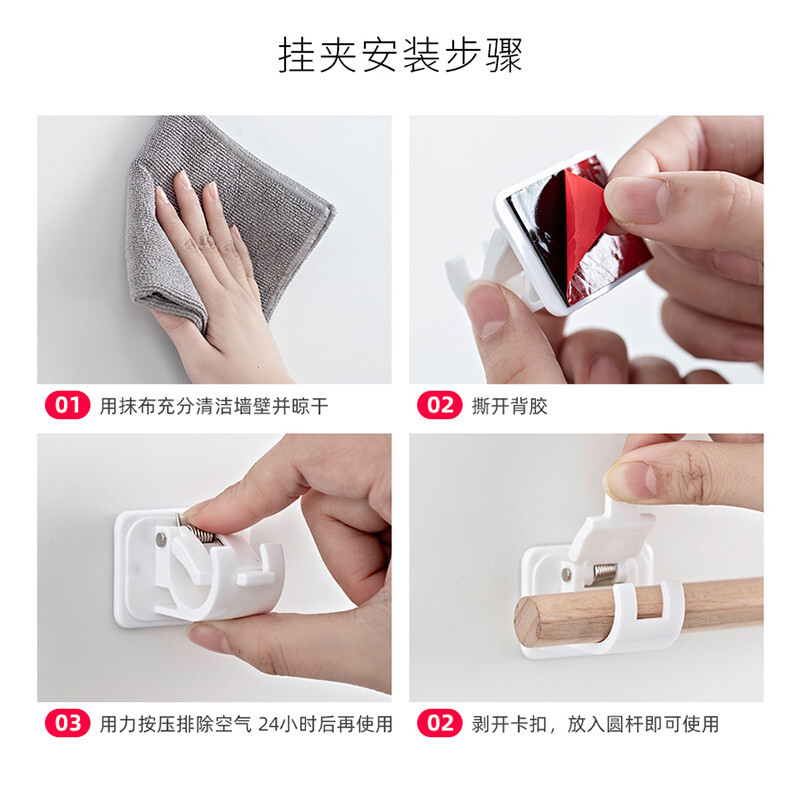 挂夹安装步骤

01 用抹布充分清洁墙壁并晾干

02 撕开背胶

03 用力按压排除空气 24小时后再使用

02 剥开卡扣，放入圆杆即可使用