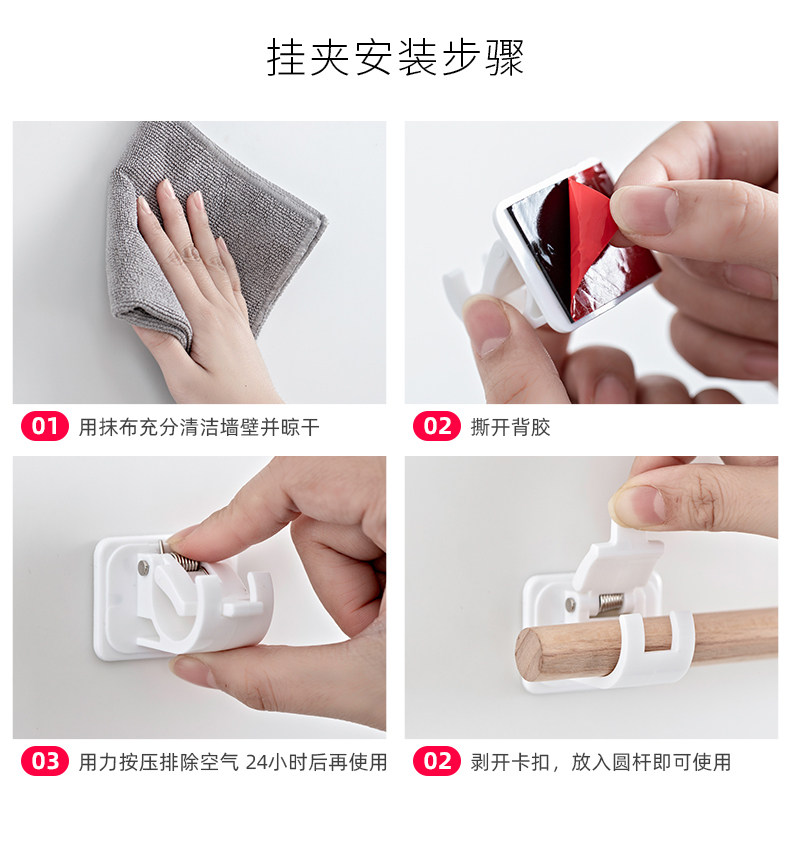 挂夹安装步骤

01 用抹布充分清洁墙壁并晾干

02 撕开背胶

03 用力按压排除空气 24小时后再使用

02 剥开卡扣，放入圆杆即可使用