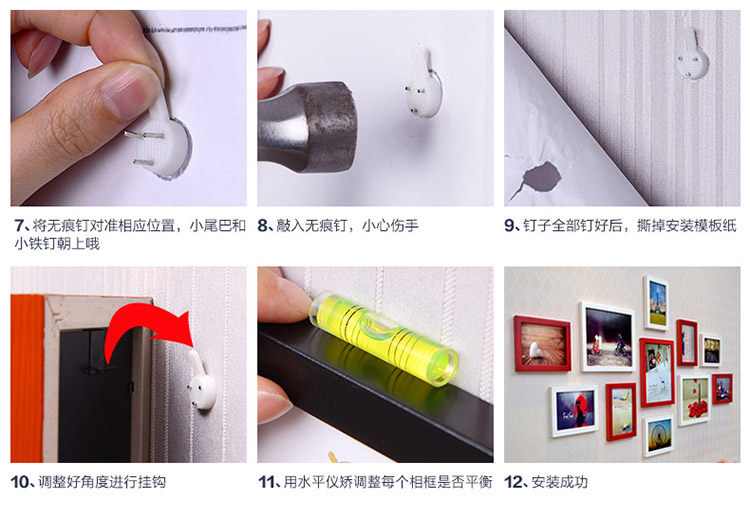 7、将无痕钉对准相应位置，小尾巴和小铁钉朝上哦

8、敲入无痕钉，小心伤手

9、钉子全部钉好后，撕掉安装模板纸

10、调整好角度进行挂钩

11、用水平仪矫调整每个相框是否平衡

12、安装成功