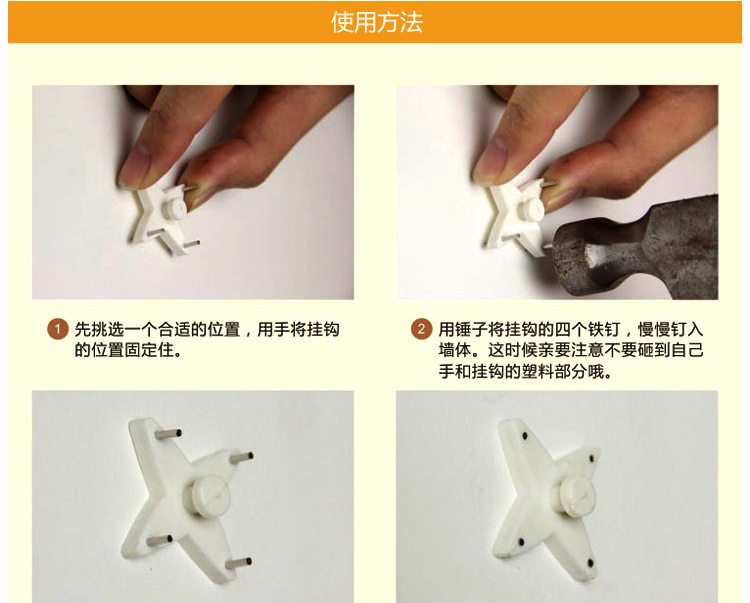 使用方法

1 先挑选一个合适的位置，用手将挂钩的位置固定住。

2 用锤子将挂钩的四个铁钉，慢慢钉入墙体。这时候亲要注意不要砸到自己手和挂钩的塑料部分哦。