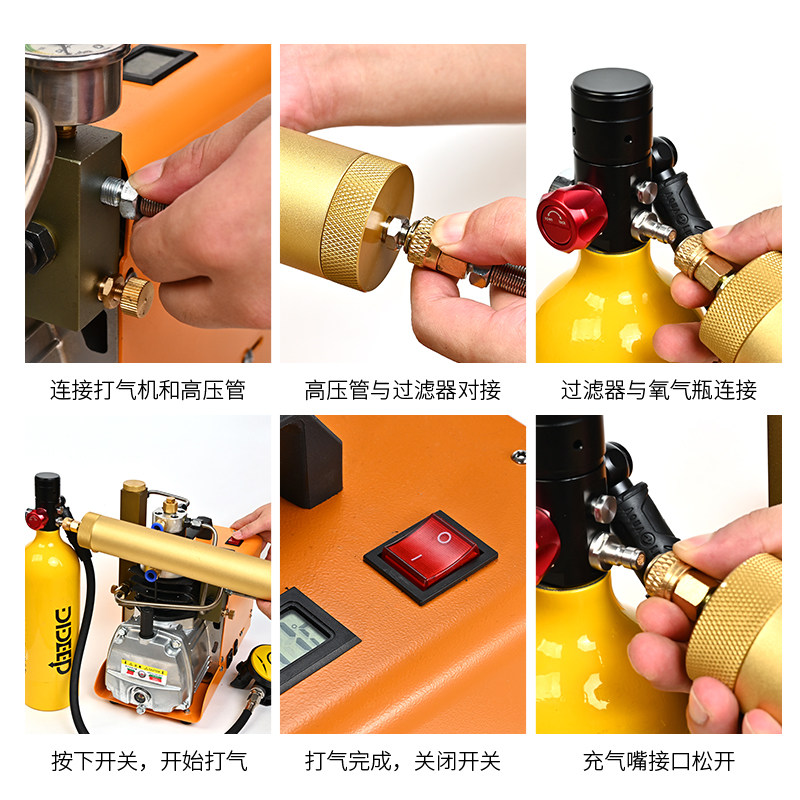 连接打气机和高压管

高压管与过滤器对接

过滤器与氧气瓶连接

DEDEPU

按下开关，开始打气

打气完成，关闭开关

充气嘴接口松开