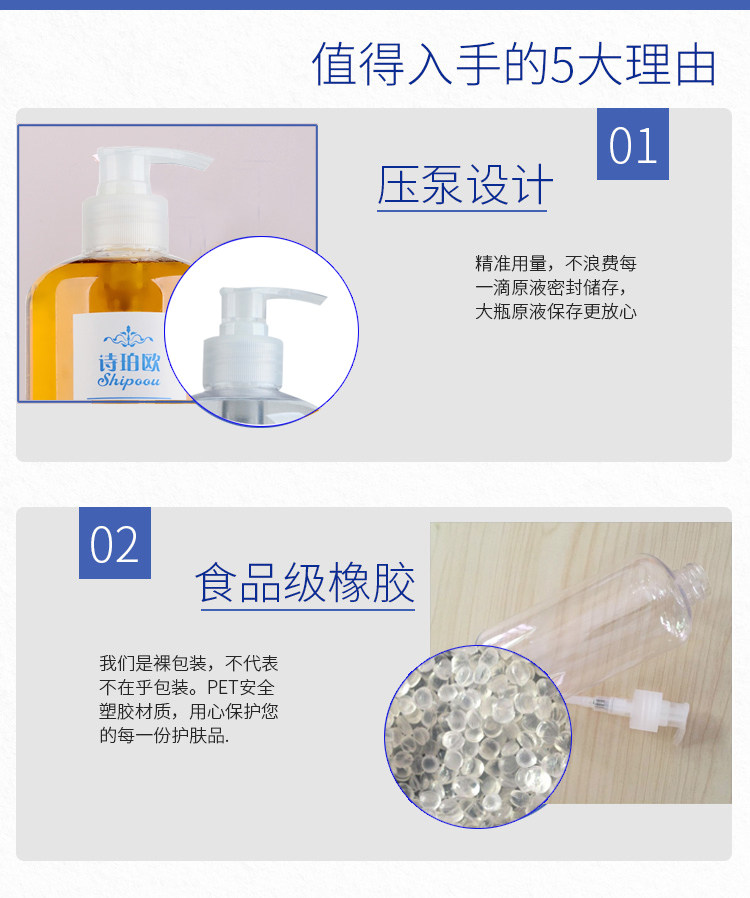 值得入手的5大理由

01

压泵设计

精准用量，不浪费每一滴原液密封储存，大瓶原液保存更放心

诗珀欧
Shipoou

02

食品级橡胶

我们是裸包装，不代表不在乎包装。PET安全塑胶材质，用心保护您的每一份护肤品.