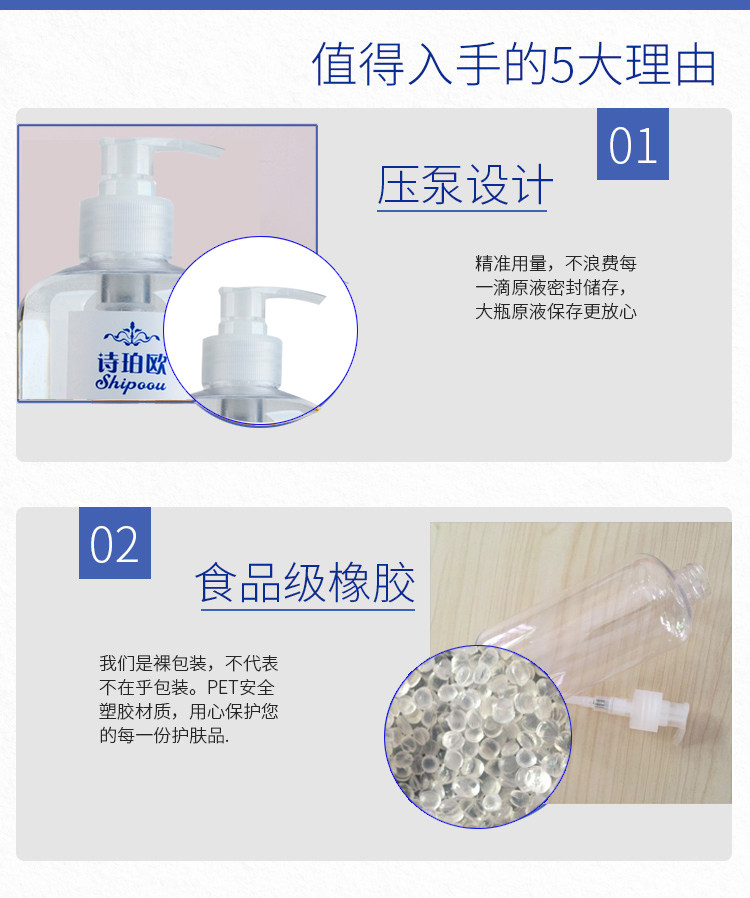 值得入手的5大理由

01

压泵设计

精准用量，不浪费每一滴原液密封储存，大瓶原液保存更放心

诗珀欧
Shipoou

02

食品级橡胶

我们是裸包装，不代表不在乎包装。PET安全塑胶材质，用心保护您的每一份护肤品.