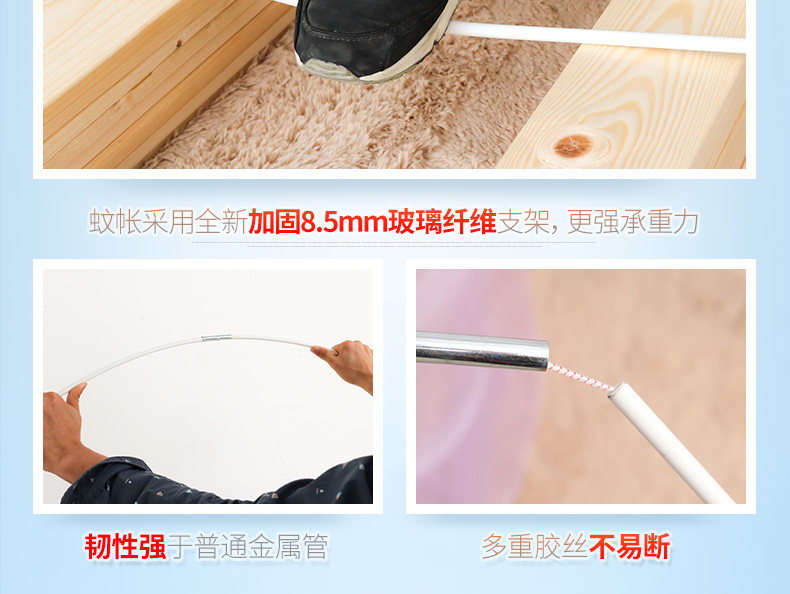 蚊帐采用全新加固8.5mm玻璃纤维支架，更强承重力

韧性强于普通金属管

多重胶丝不易断