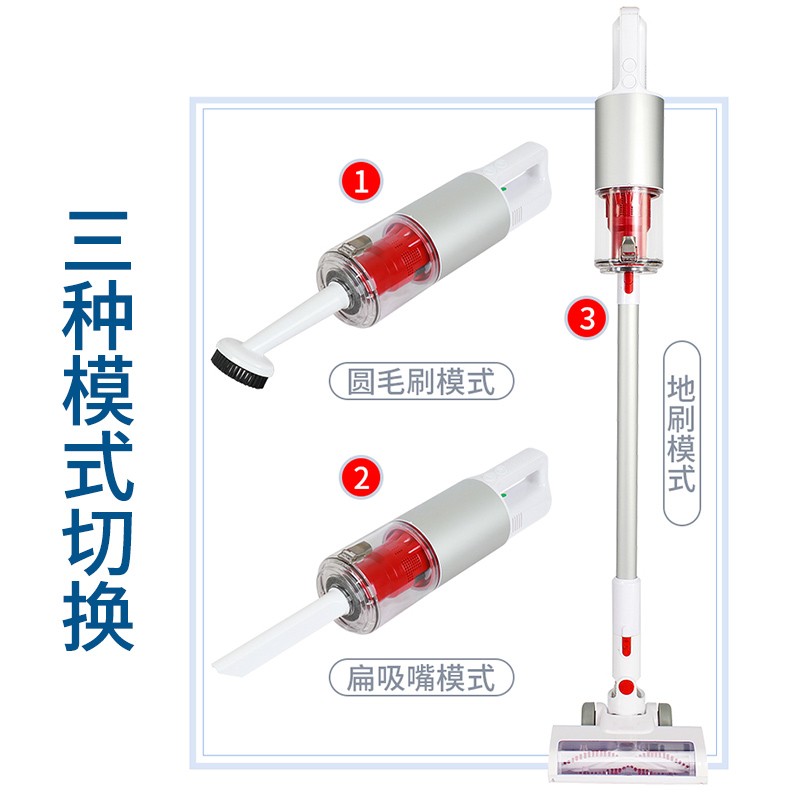 三种模式切换

1

圆毛刷模式

2

扁吸嘴模式

3

地刷模式