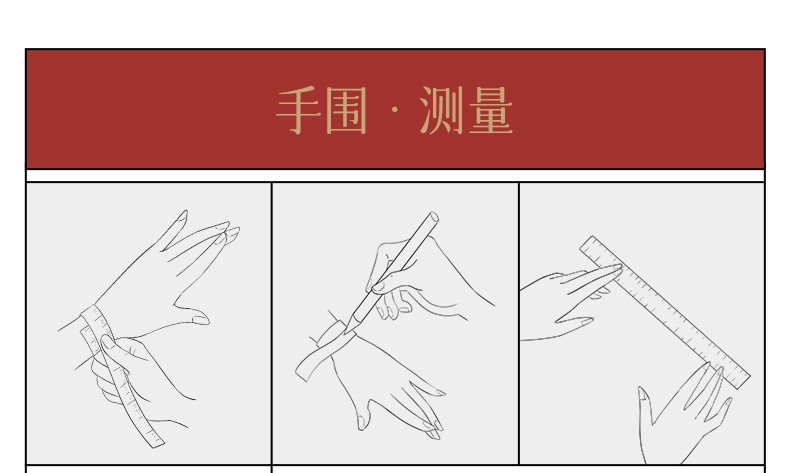 手围 · 测量