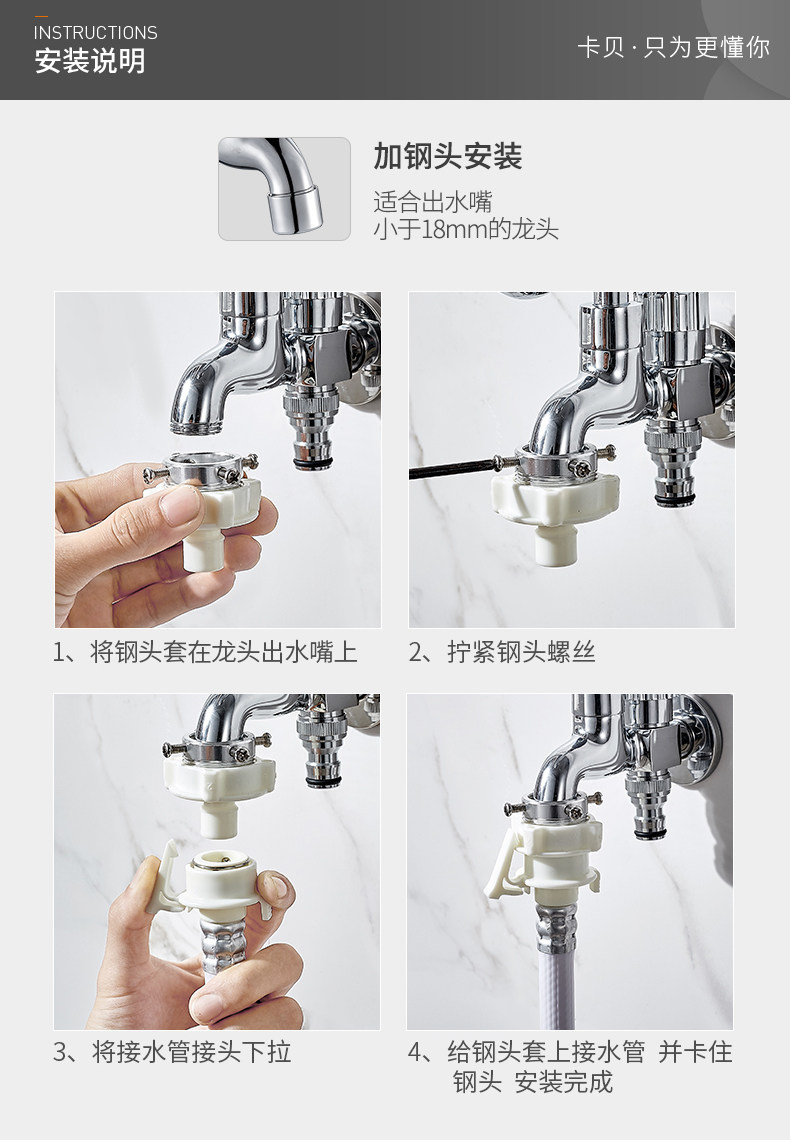 INSTRUCTIONS
安装说明

卡贝 · 只为更懂你

加钢头安装
适合出水嘴
小于18mm的龙头

1、将钢头套在龙头出水嘴上

2、拧紧钢头螺丝

3、将接水管接头下拉

4、给钢头套上接水管 并卡住钢头 安装完成