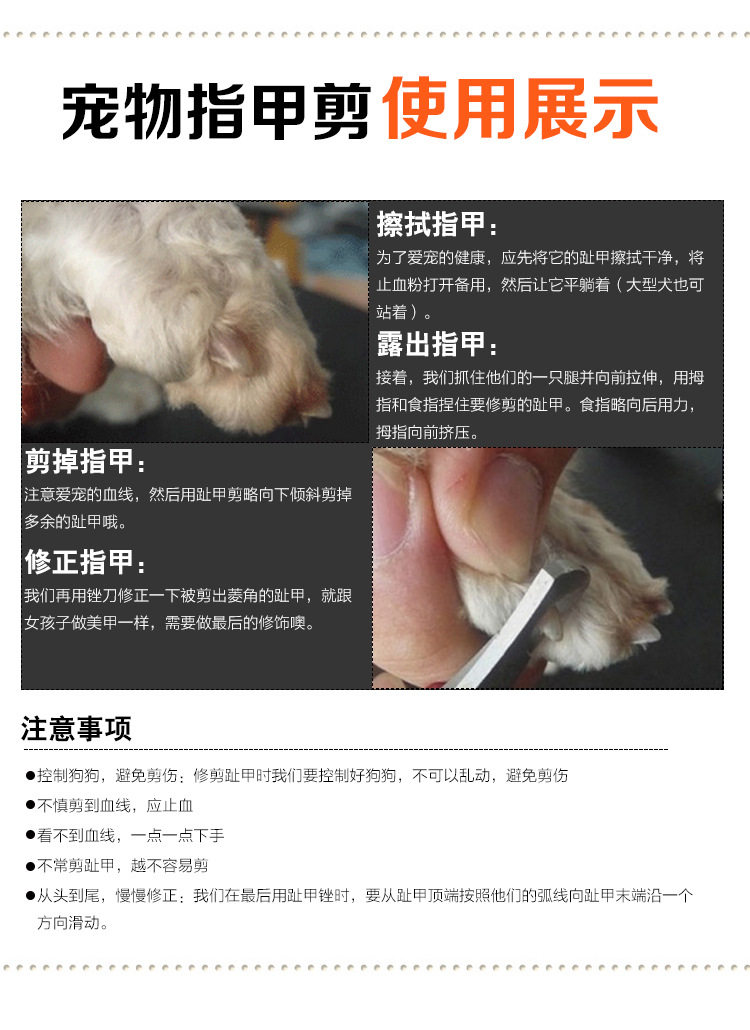 宠物指甲剪使用展示

擦拭指甲：
为了爱宠的健康，应先将它的趾甲擦拭干净，将止血粉打开备用，然后让它平躺着（大型犬也可站着）。

露出指甲：
接着，我们抓住他们的一只腿并向前拉伸，用拇指和食指捏住要修剪的趾甲。食指略向后用力，拇指向前挤压。

剪掉指甲：
注意爱宠的血线，然后用趾甲剪略向下倾斜剪掉多余的趾甲哦。

修正指甲：
我们再用锉刀修正一下被剪出菱角的趾甲，就跟女孩子做美甲一样，需要做最后的修饰噢。

注意事项

●控制狗狗，避免剪伤；修剪趾甲时我们要控制好狗狗，不可以乱动，避免剪伤
●不慎剪到血线，应止血
●看不到血线，一点一点下手
●不常剪趾甲，越不容易剪
●从头到尾，慢慢修正；我们在最后用趾甲锉时，要从趾甲顶端按照他们的弧线向趾甲末端沿一个方向滑动。