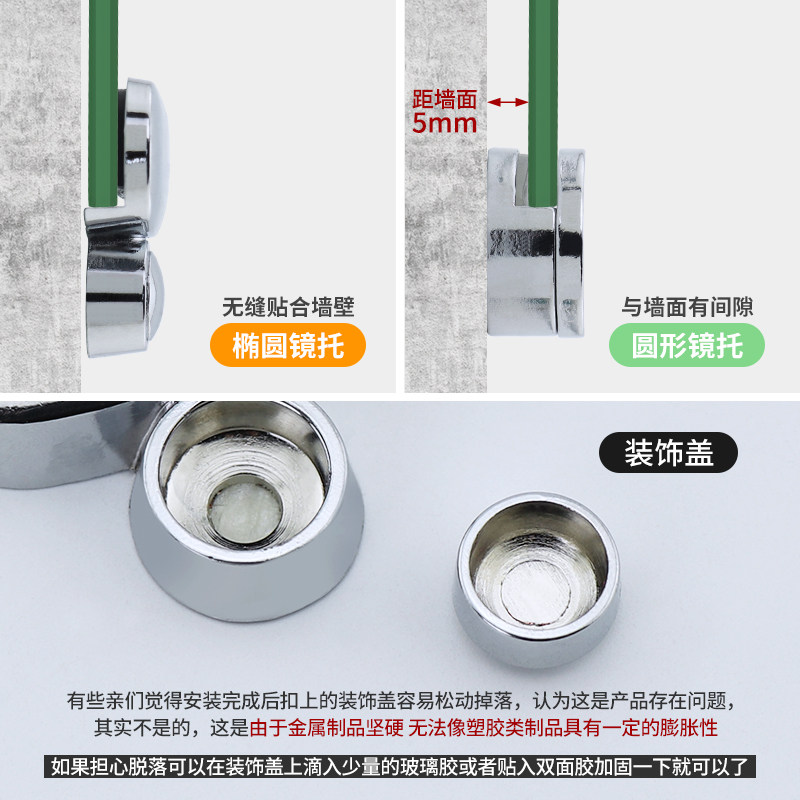 无缝贴合墙壁
椭圆镜托

距墙面
5mm

与墙面有间隙
圆形镜托

装饰盖

有些亲们觉得安装完成后扣上的装饰盖容易松动掉落，认为这是产品存在问题，其实不是的，这是由于金属制品坚硬 无法像塑胶类制品具有一定的膨胀性

如果担心脱落可以在装饰盖上滴入少量的玻璃胶或者贴入双面胶加固一下就可以了