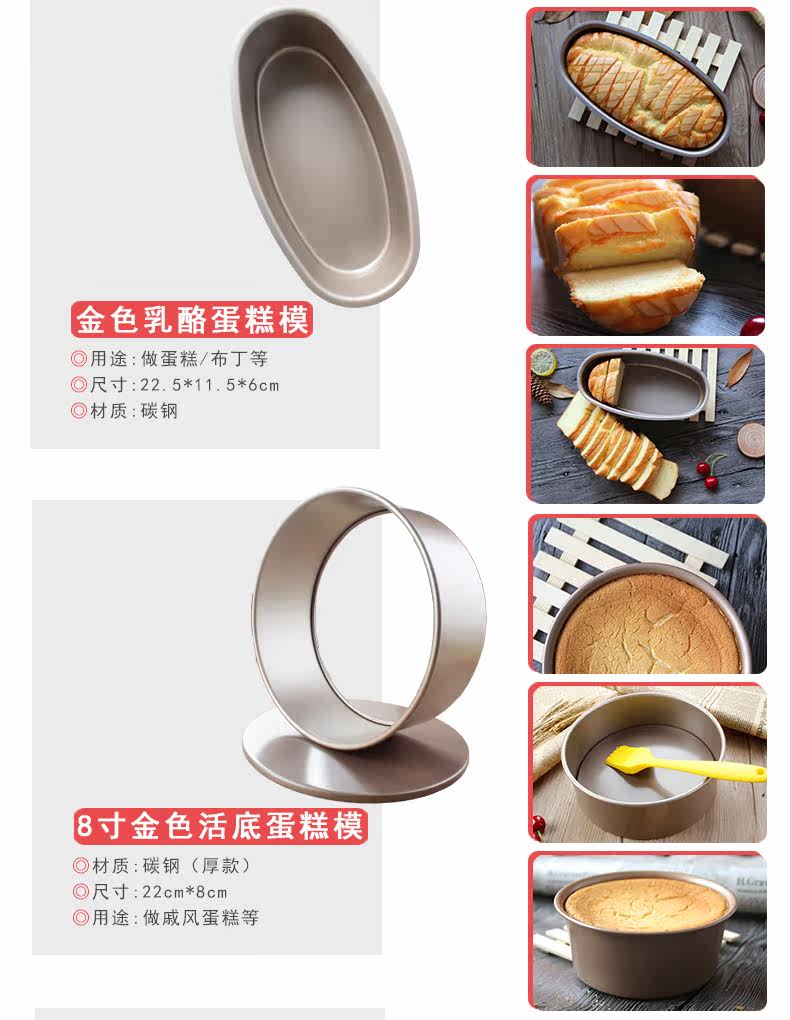 金色乳酪蛋糕模

◎用途:做蛋糕/布丁等
◎尺寸:22.5*11.5*6cm
◎材质:碳钢

8寸金色活底蛋糕模

◎材质:碳钢（厚款）
◎尺寸:22cm*8cm
◎用途:做戚风蛋糕等