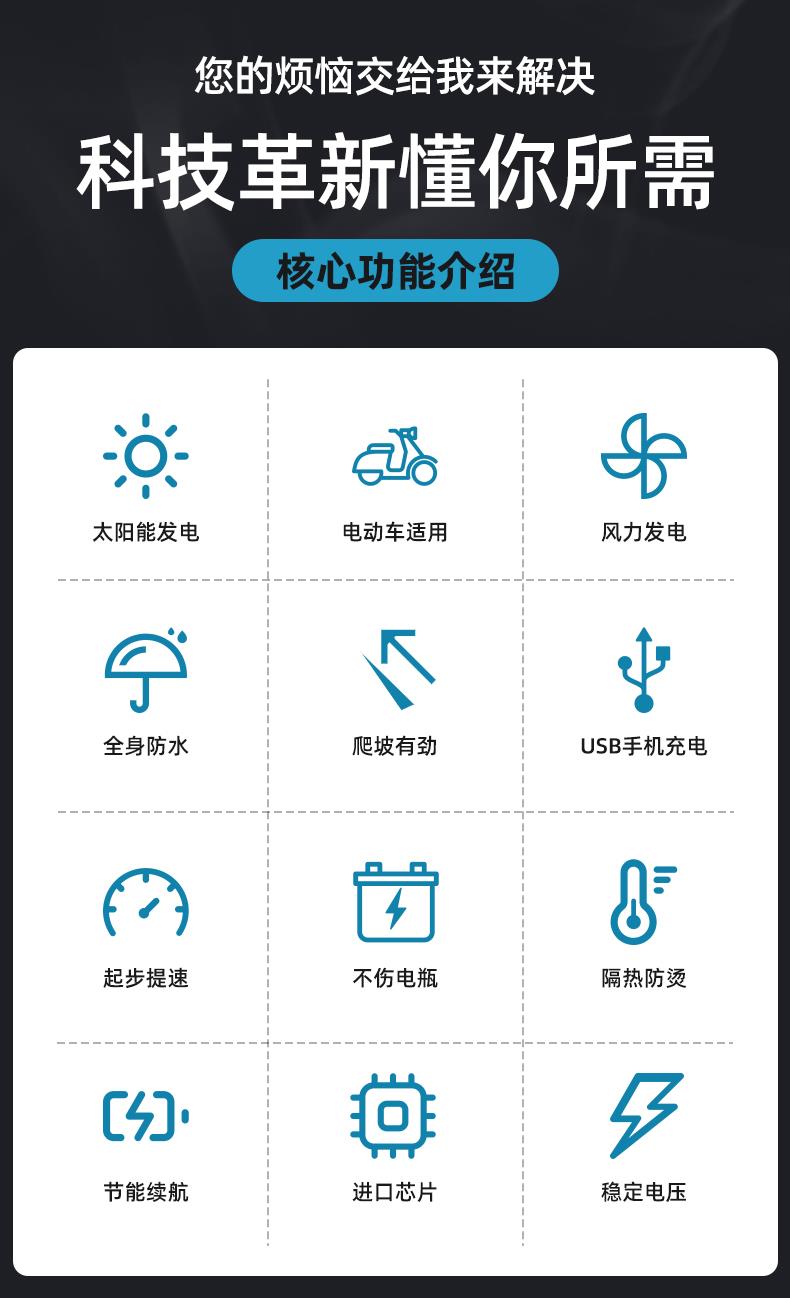 您的烦恼交给我来解决

科技革新懂你所需

核心功能介绍

太阳能发电

电动车适用

风力发电

全身防水

爬坡有劲

USB手机充电

起步提速

不伤电瓶

隔热防烫

节能续航

进口芯片

稳定电压