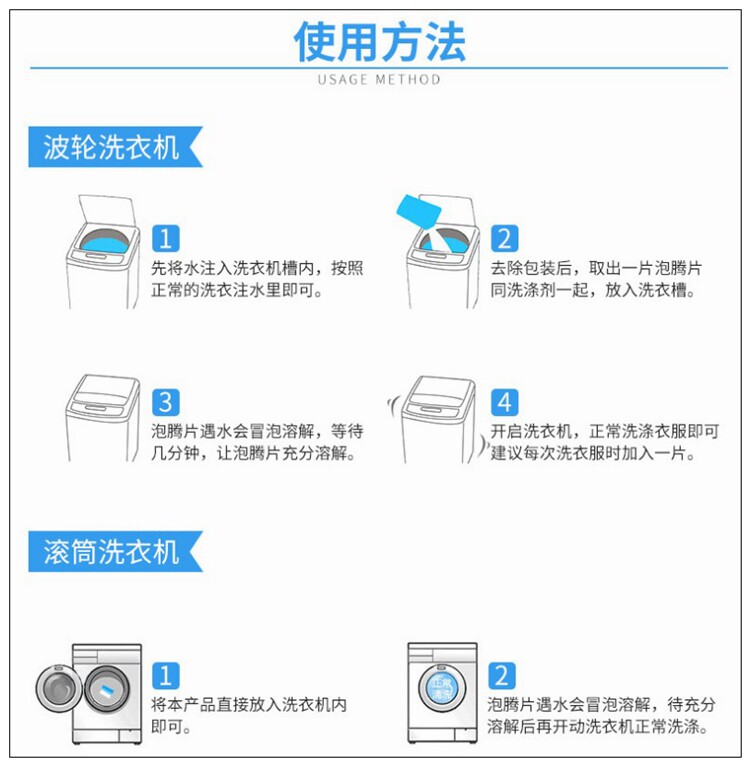 使用方法
USAGE METHOD

波轮洗衣机

1
先将水注入洗衣机槽内，按照正常的洗衣注水里即可。

2
去除包装后，取出一片泡腾片同洗涤剂一起，放入洗衣槽。

3
泡腾片遇水会冒泡溶解，等待几分钟，让泡腾片充分溶解。

4
开启洗衣机，正常洗涤衣服即可建议每次洗衣服时加入一片。

滚筒洗衣机

1
将本产品直接放入洗衣机内即可。

正常清洗

2
泡腾片遇水会冒泡溶解，待充分溶解后再开动洗衣机正常洗涤。