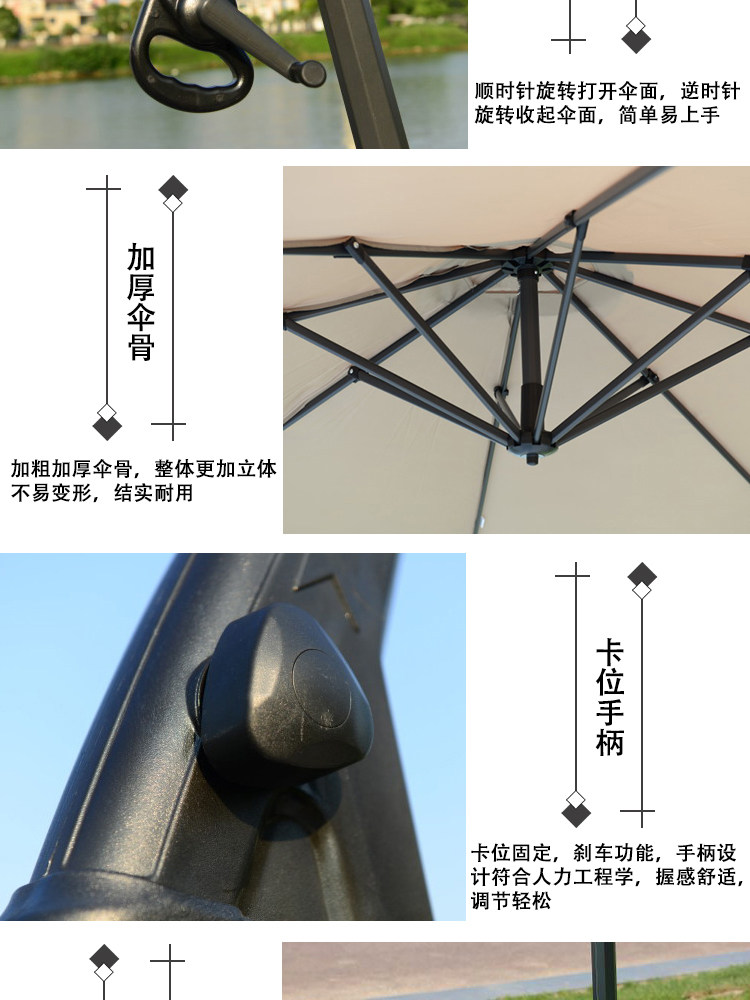 顺时针旋转打开伞面，逆时针旋转收起伞面，简单易上手

加厚伞骨

加粗加厚伞骨，整体更加立体不易变形，结实耐用

卡位手柄

卡位固定，刹车功能，手柄设计符合人力工程学，握感舒适，调节轻松