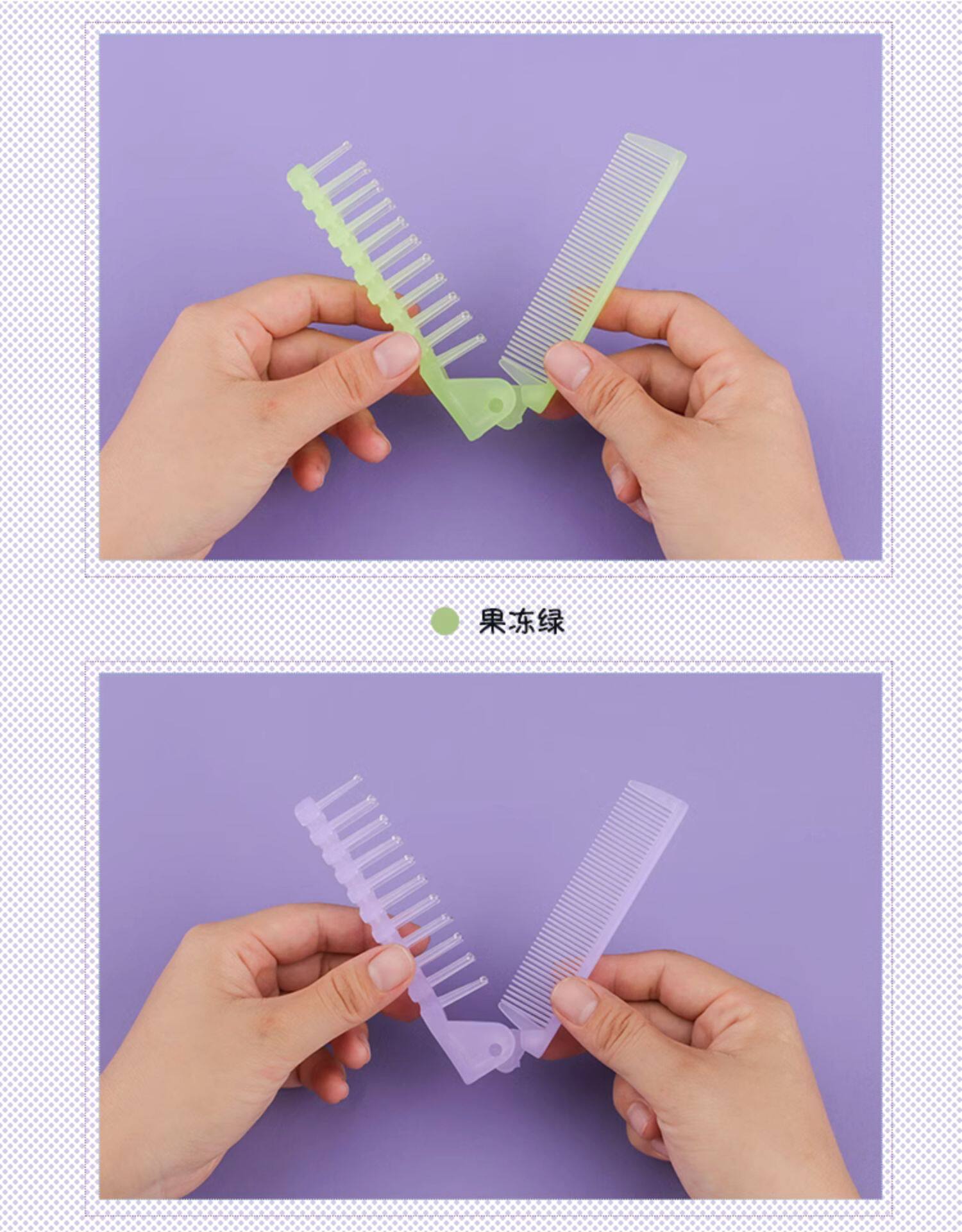 果冻绿