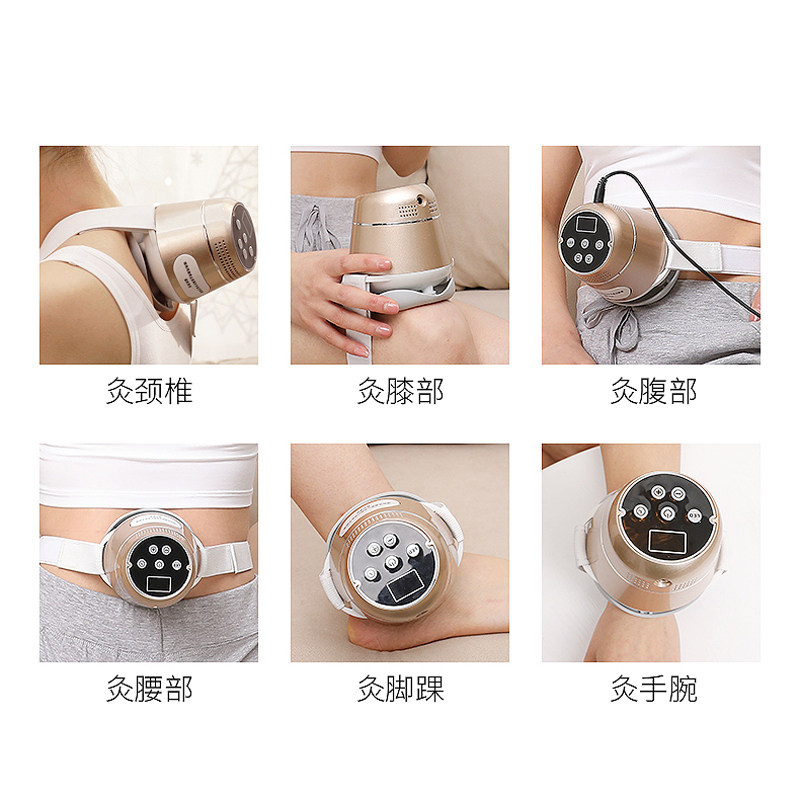 灸颈椎

灸膝部

灸腹部

灸腰部

灸脚踝

灸手腕