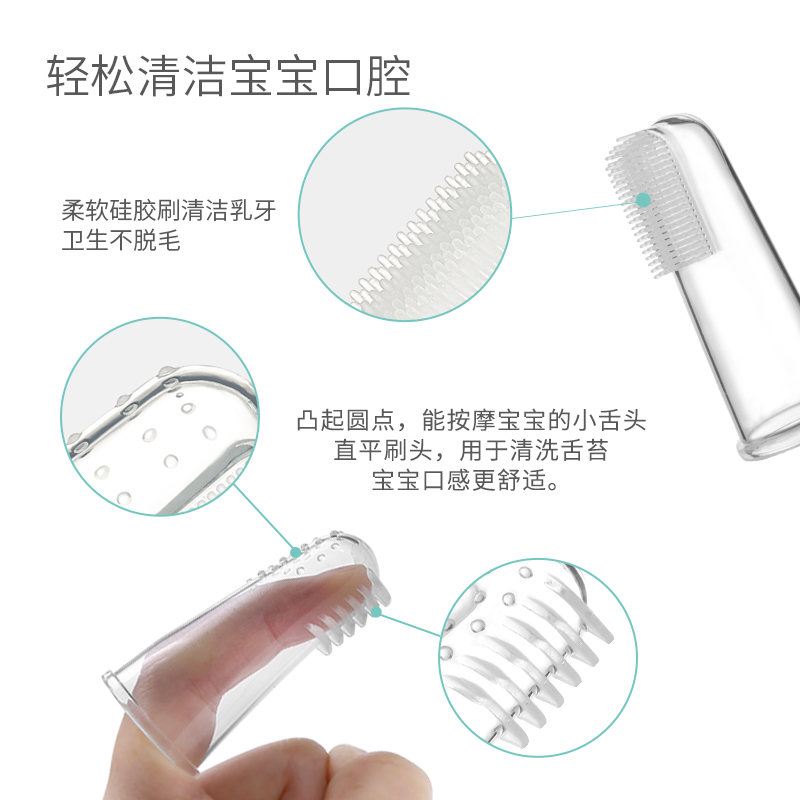 轻松清洁宝宝口腔

柔软硅胶刷清洁乳牙
卫生不脱毛

凸起圆点，能按摩宝宝的小舌头
直平刷头，用于清洗舌苔
宝宝口感更舒适。