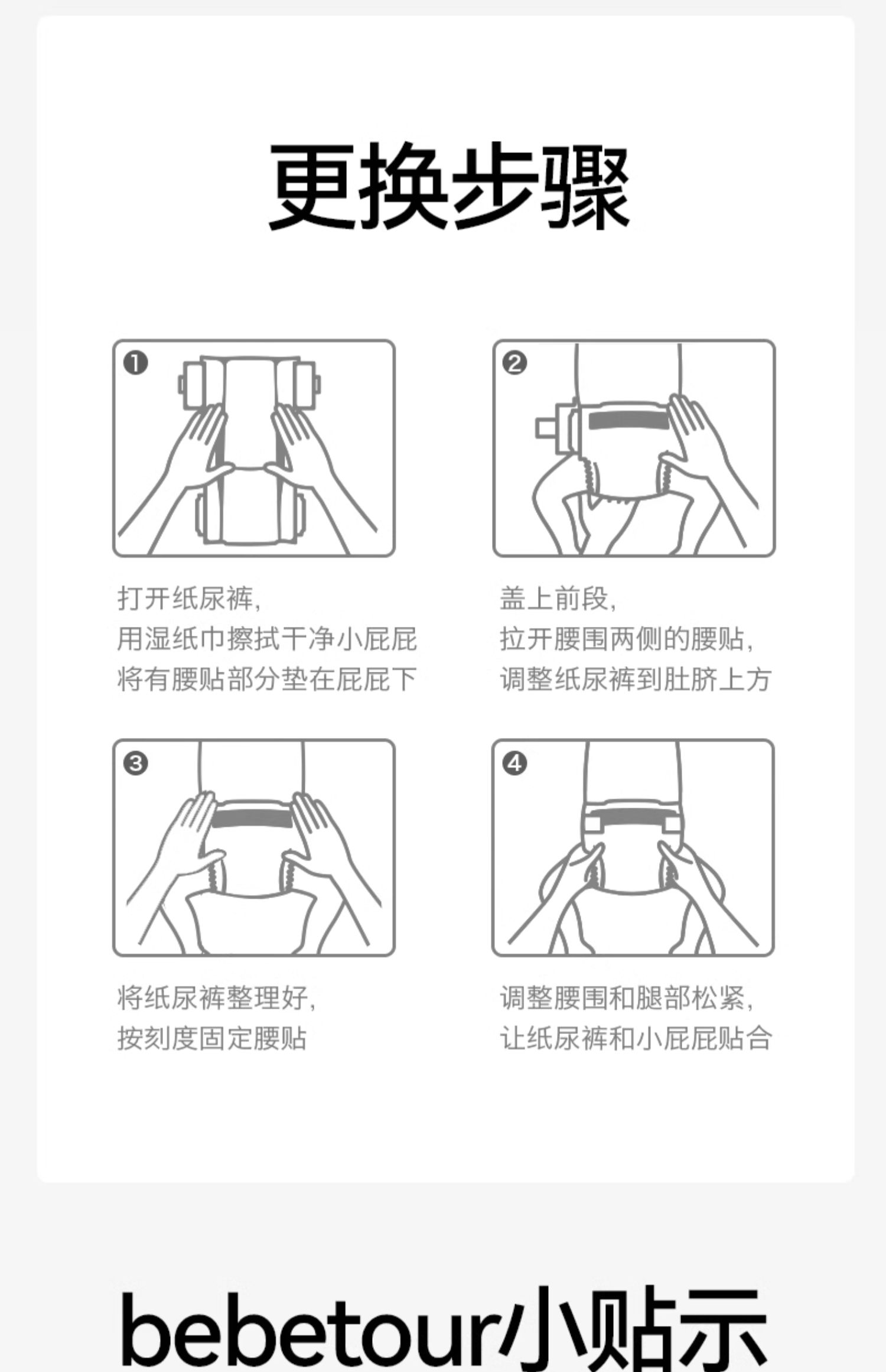 更换步骤

❶

打开纸尿裤,
用湿纸巾擦拭干净小屁屁
将有腰贴部分垫在屁屁下

❷

盖上前段,
拉开腰围两侧的腰贴,
调整纸尿裤到肚脐上方

❸

将纸尿裤整理好,
按刻度固定腰贴

❹

调整腰围和腿部松紧,
让纸尿裤和小屁屁贴合

bebetour小贴示