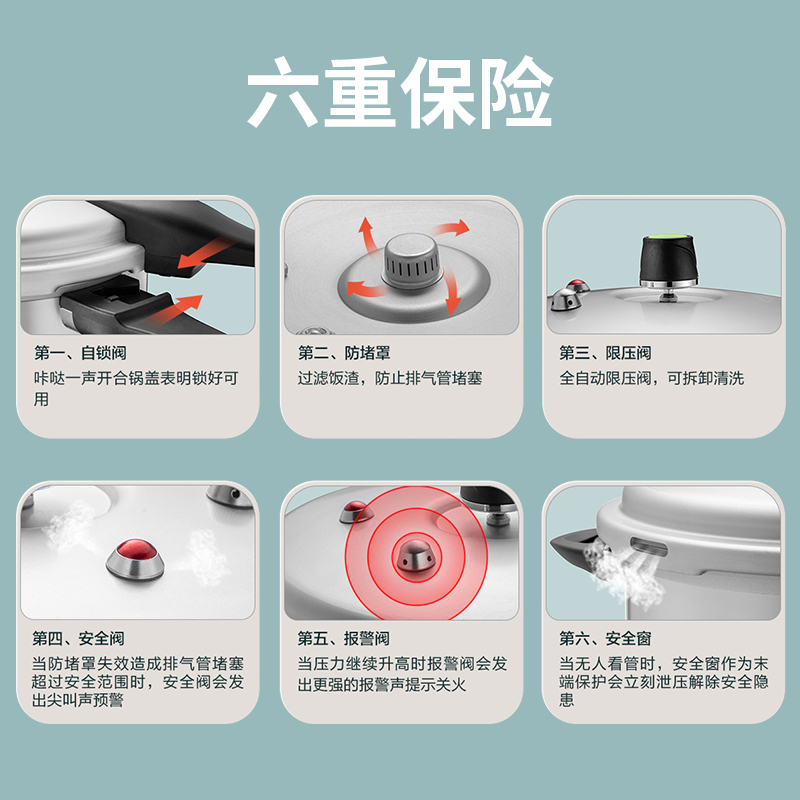 六重保险

第一、自锁阀
咔哒一声开合锅盖表明锁好可用

第二、防堵罩
过滤饭渣，防止排气管堵塞

第三、限压阀
全自动限压阀，可拆卸清洗

第四、安全阀
当防堵罩失效造成排气管堵塞超过安全范围时，安全阀会发出尖叫声预警

第五、报警阀
当压力继续升高时报警阀会发出更强的报警声提示关火

第六、安全窗
当无人看管时，安全窗作为末端保护会立刻泄压解除安全隐患