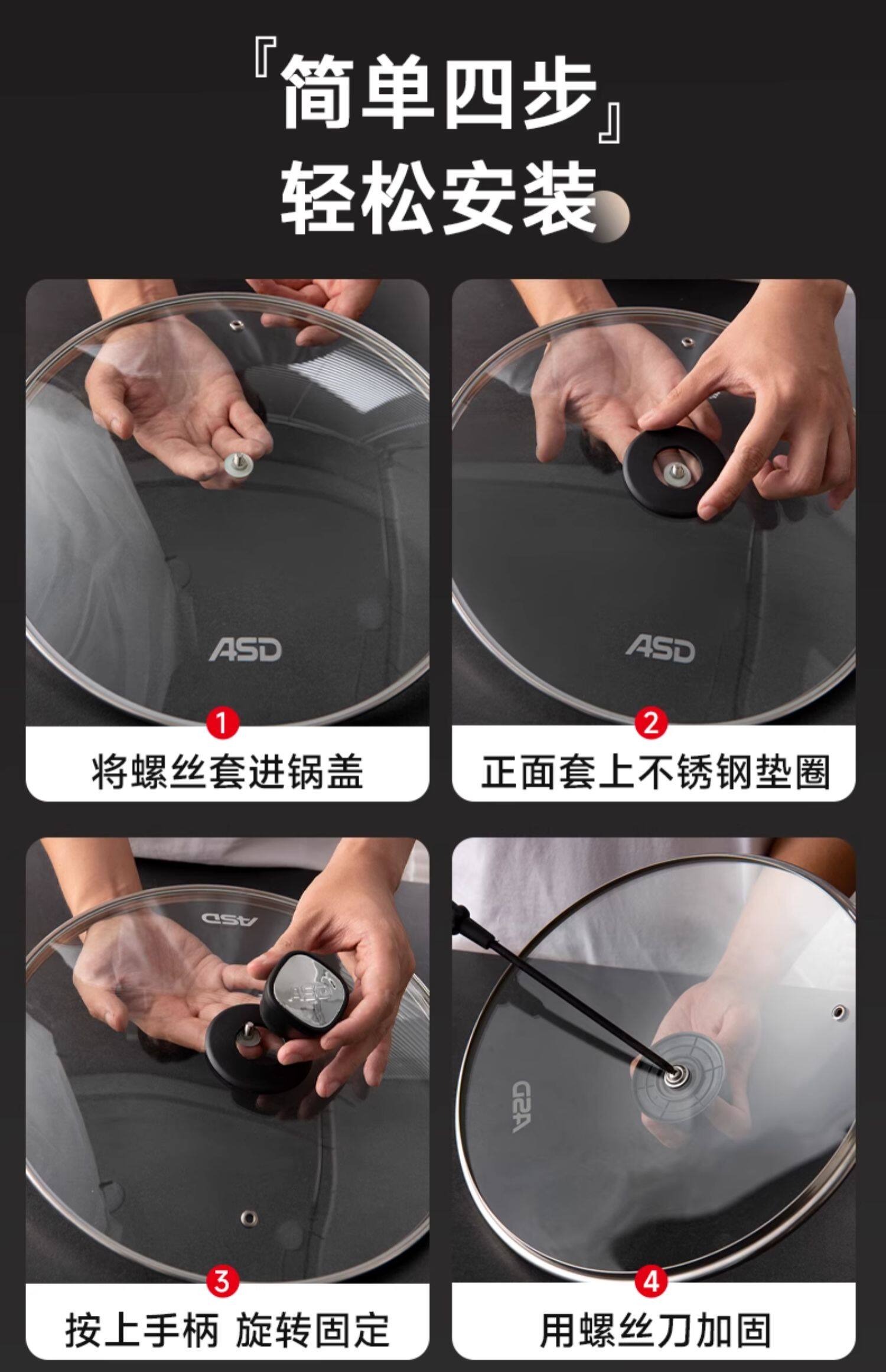 『简单四步』
轻松安装

ASD
1
将螺丝套进锅盖

ASD
2
正面套上不锈钢垫圈

ASD
ASD
3
按上手柄 旋转固定

ASD
4
用螺丝刀加固