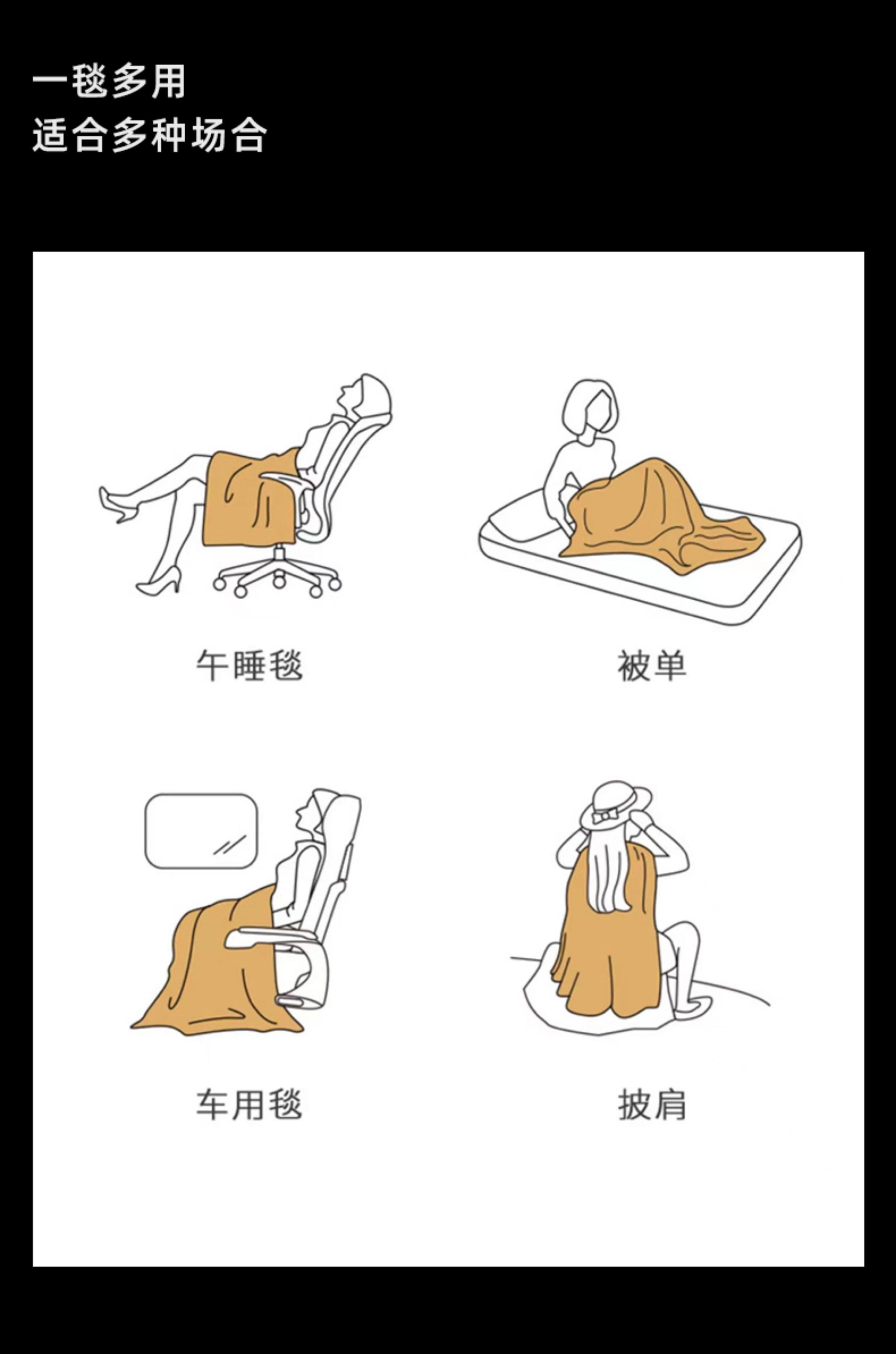 一毯多用
适合多种场合

午睡毯

被单

车用毯

披肩