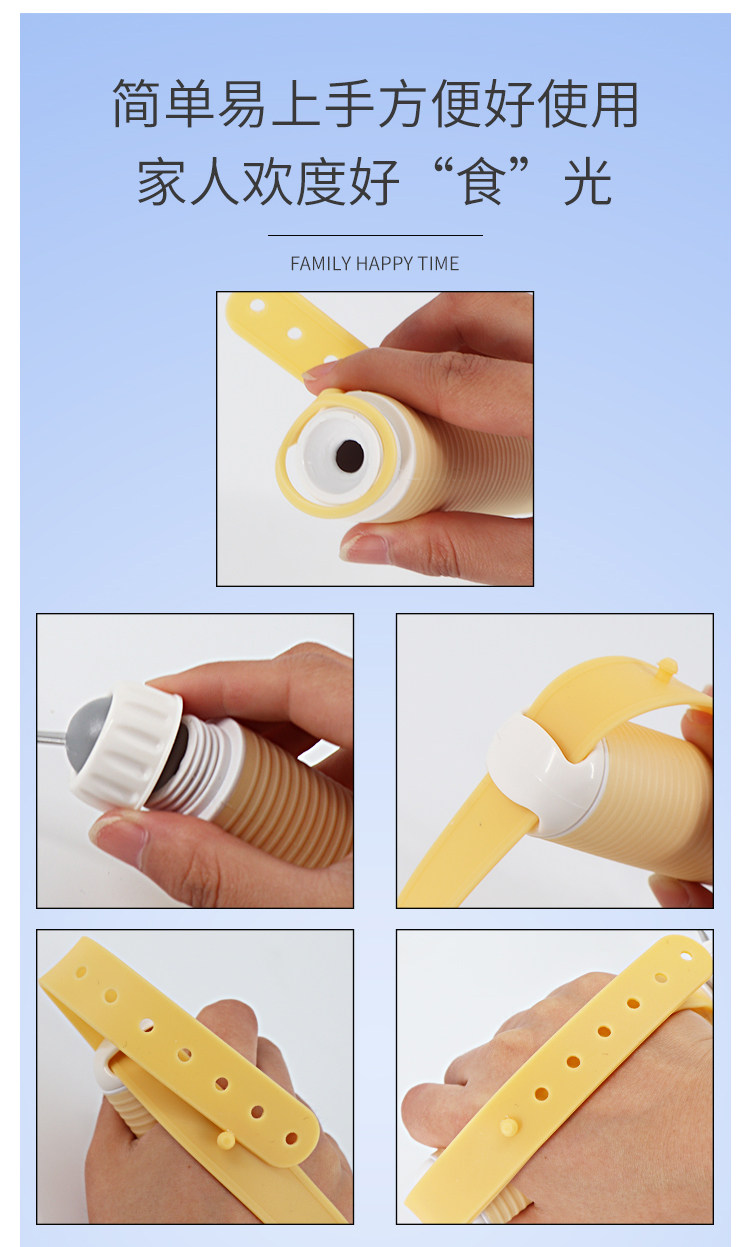 简单易上手方便好使用
家人欢度好“食”光

FAMILY HAPPY TIME