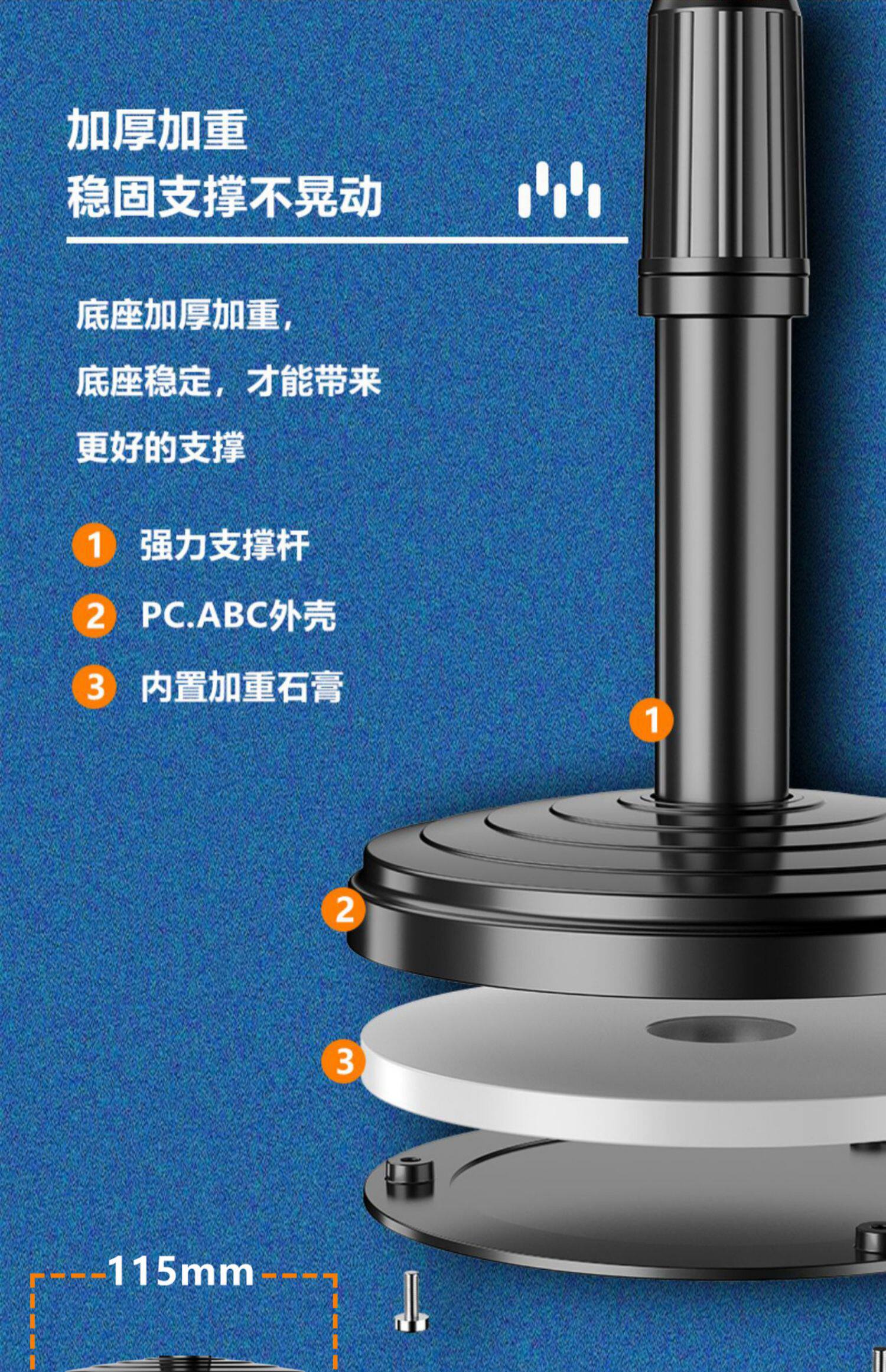 加厚加重
稳固支撑不晃动

底座加厚加重，
底座稳定，才能带来
更好的支撑

1 强力支撑杆
2 PC.ABC外壳
3 内置加重石膏

1
2
3

115mm