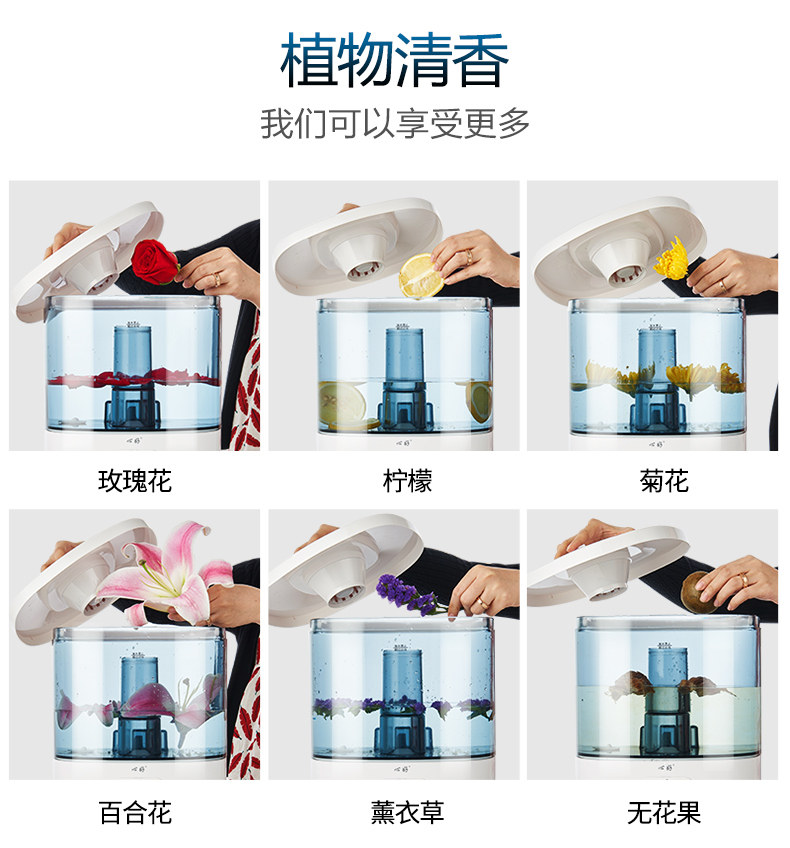 植物清香
我们可以享受更多

玫瑰花

柠檬

菊花

百合花

薰衣草

无花果