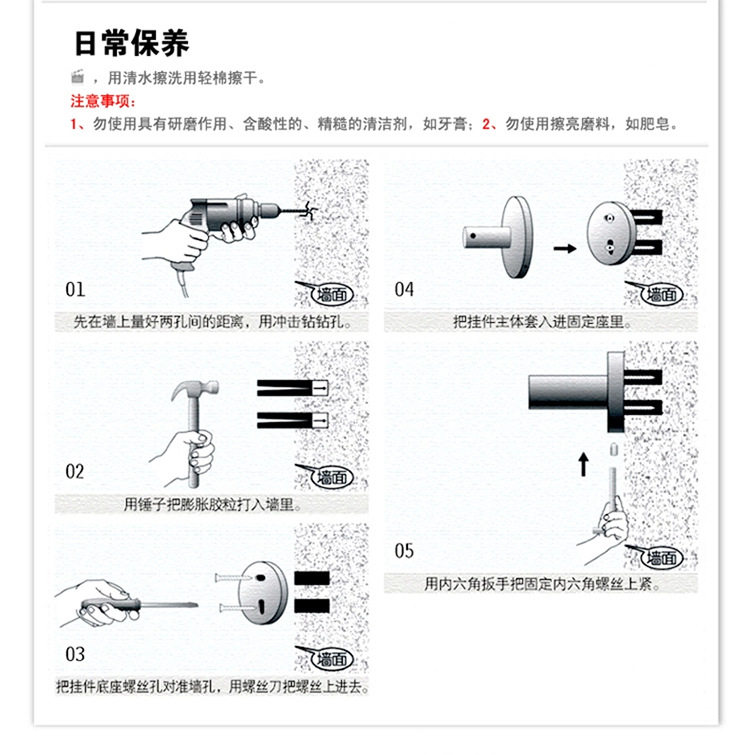 日常保养

，用清水擦洗用轻棉擦干。

注意事项：

1、勿使用具有研磨作用、含酸性的、精糙的清洁剂，如牙膏；2、勿使用擦亮磨料，如肥皂。

01

墙面

先在墙上量好两孔间的距离，用冲击钻钻孔。

02

墙面

用锤子把膨胀胶粒打入墙里。

03

墙面

把挂件底座螺丝孔对准墙孔，用螺丝刀把螺丝上进去。

04

墙面

把挂件主体套入进固定座里。

05

墙面

用内六角扳手把固定内六角螺丝上紧。