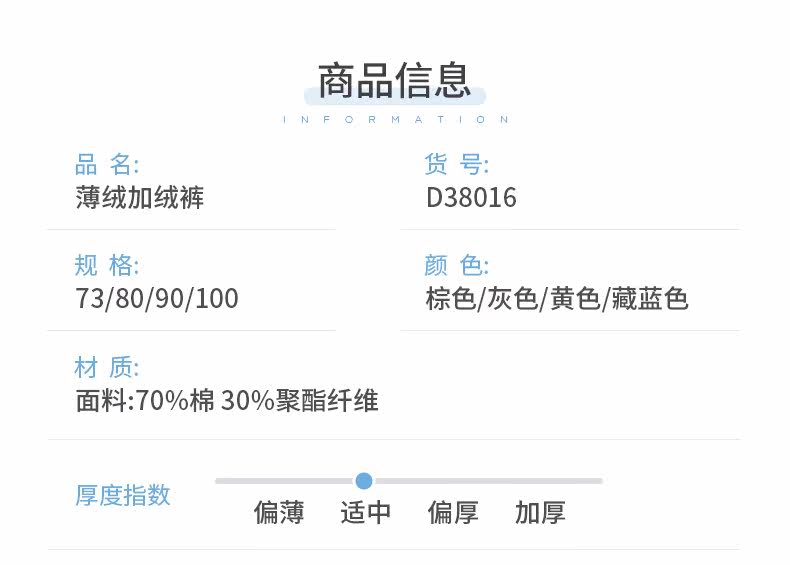 商品信息

INFORMATION

品 名:
薄绒加绒裤

货 号:
D38016

规 格:
73/80/90/100

颜 色:
棕色/灰色/黄色/藏蓝色

材 质:
面料:70%棉 30%聚酯纤维

厚度指数

偏薄 适中 偏厚 加厚