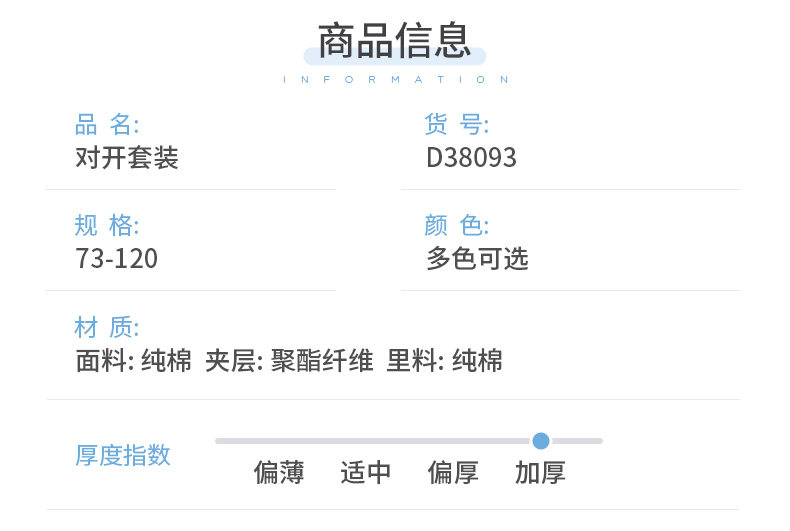 商品信息
INFORMATION

品 名:
对开套装

货 号:
D38093

规 格:
73-120

颜 色:
多色可选

材 质:
面料: 纯棉 夹层: 聚酯纤维 里料: 纯棉

厚度指数
偏薄 适中 偏厚 加厚