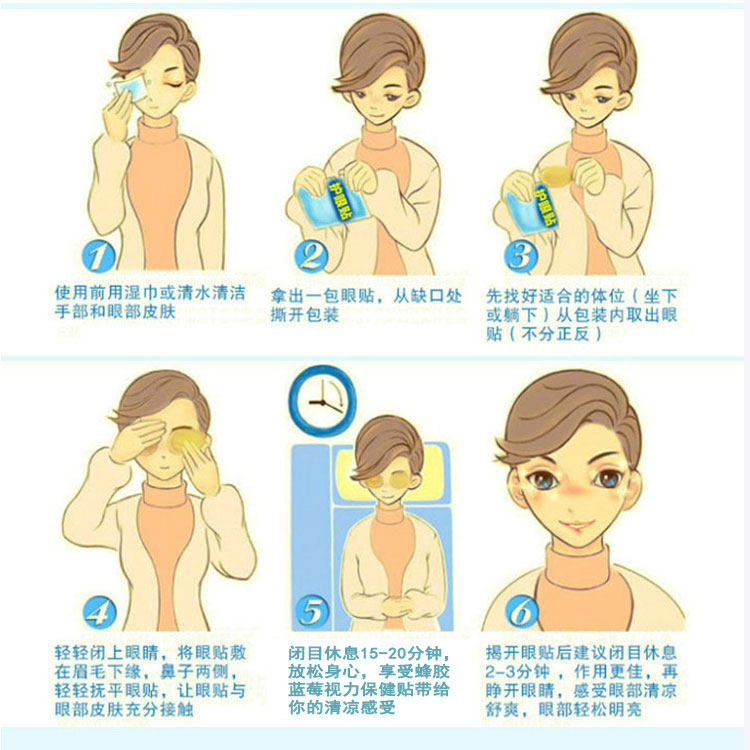 1

使用前用湿巾或清水清洁手部和眼部皮肤

护眼贴

2

拿出一包眼贴，从缺口处撕开包装

护眼贴

3

先找好适合的体位（坐下或躺下）从包装内取出眼贴（不分正反）

4

轻轻闭上眼睛，将眼贴敷在眉毛下缘，鼻子两侧，轻轻抚平眼贴，让眼贴与眼部皮肤充分接触

5

闭目休息15-20分钟，放松身心，享受蜂胶蓝莓视力保健贴带给你的清凉感受

6

揭开眼贴后建议闭目休息2-3分钟，作用更佳，再睁开眼睛，感受眼部清凉舒爽，眼部轻松明亮